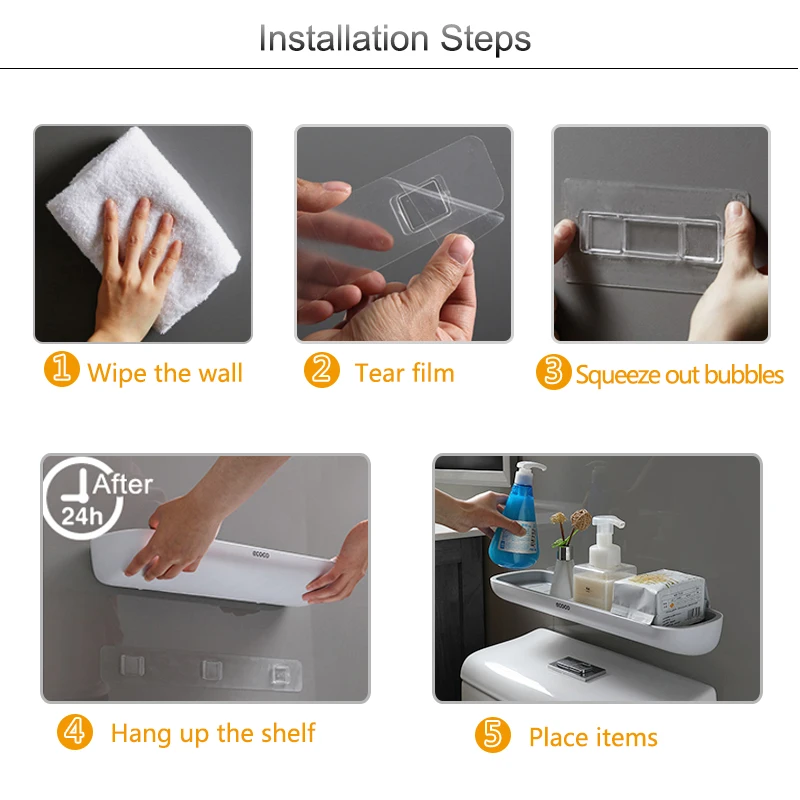 Installation Steps

1 Wipe the wall

2 Tear film

3 Squeeze out bubbles

After 24h

ecoco

4 Hang up the shelf

ecoco

5 Place items