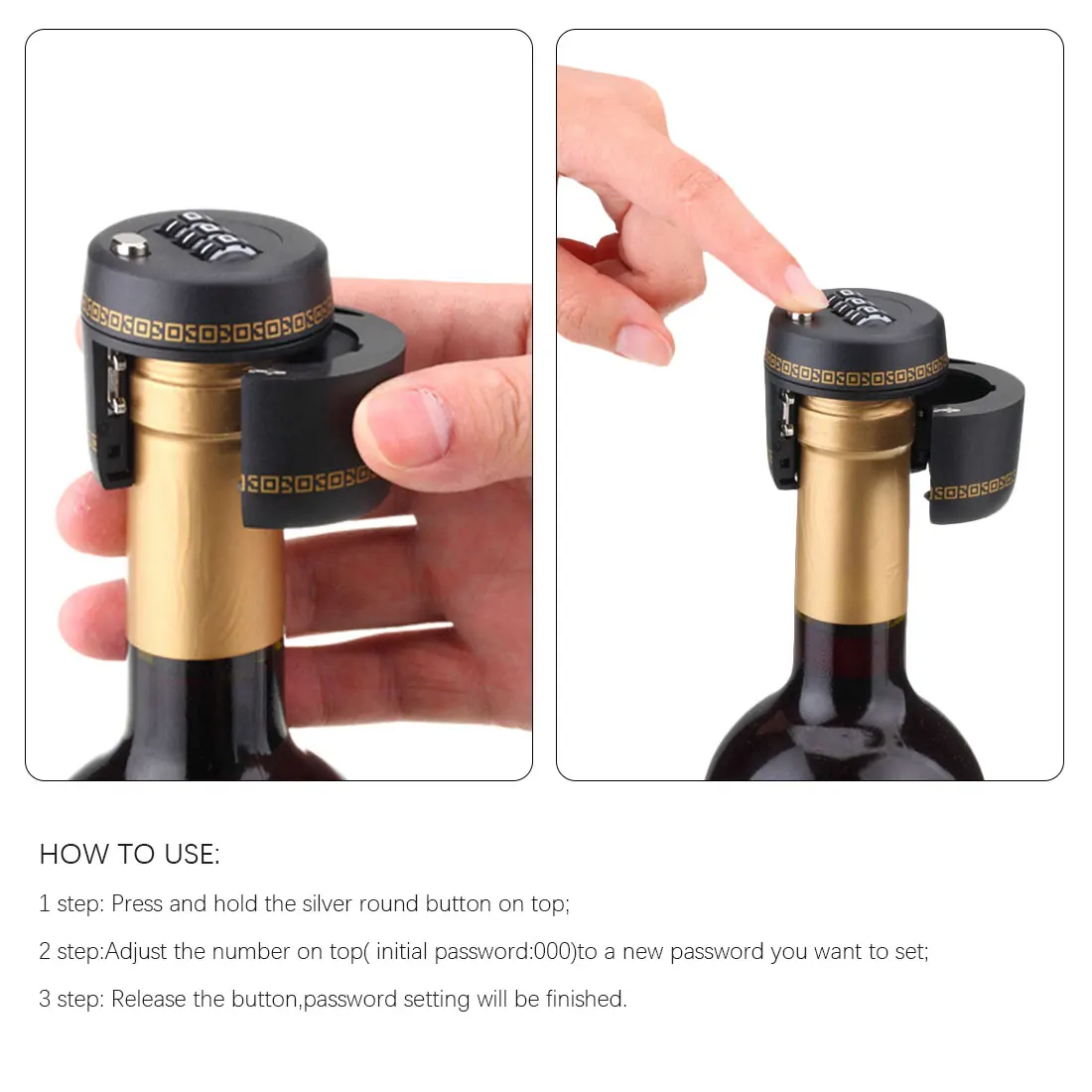 HOW TO USE:

1 step: Press and hold the silver round button on top;

2 step:Adjust the number on top( initial password:000)to a new password you want to set;

3 step: Release the button,password setting will be finished.