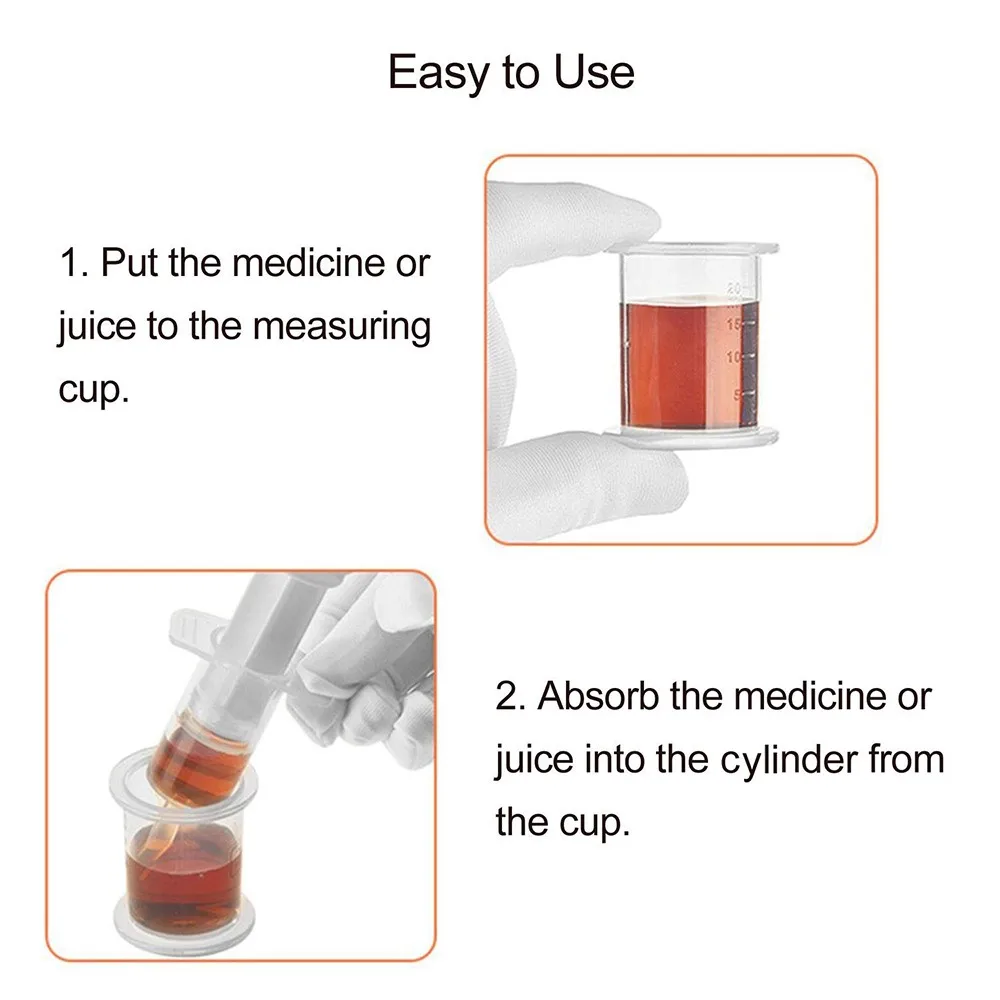 Easy to Use

1. Put the medicine or juice to the measuring cup.

20
15
10
5

2. Absorb the medicine or juice into the cylinder from the cup.