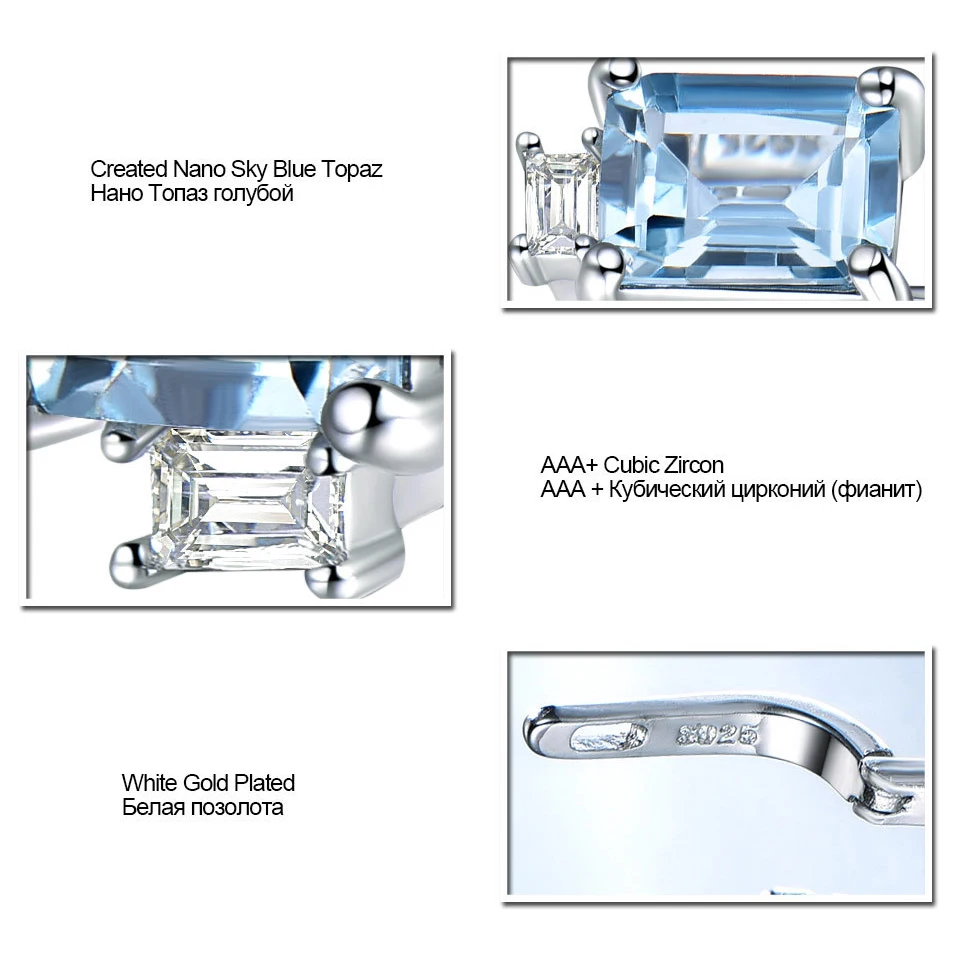 Created Nano Sky Blue Topaz
Нано Топаз голубой

AAA+ Cubic Zircon
AAA + Кубический цирконий (фианит)

White Gold Plated
Белая позолота

S925