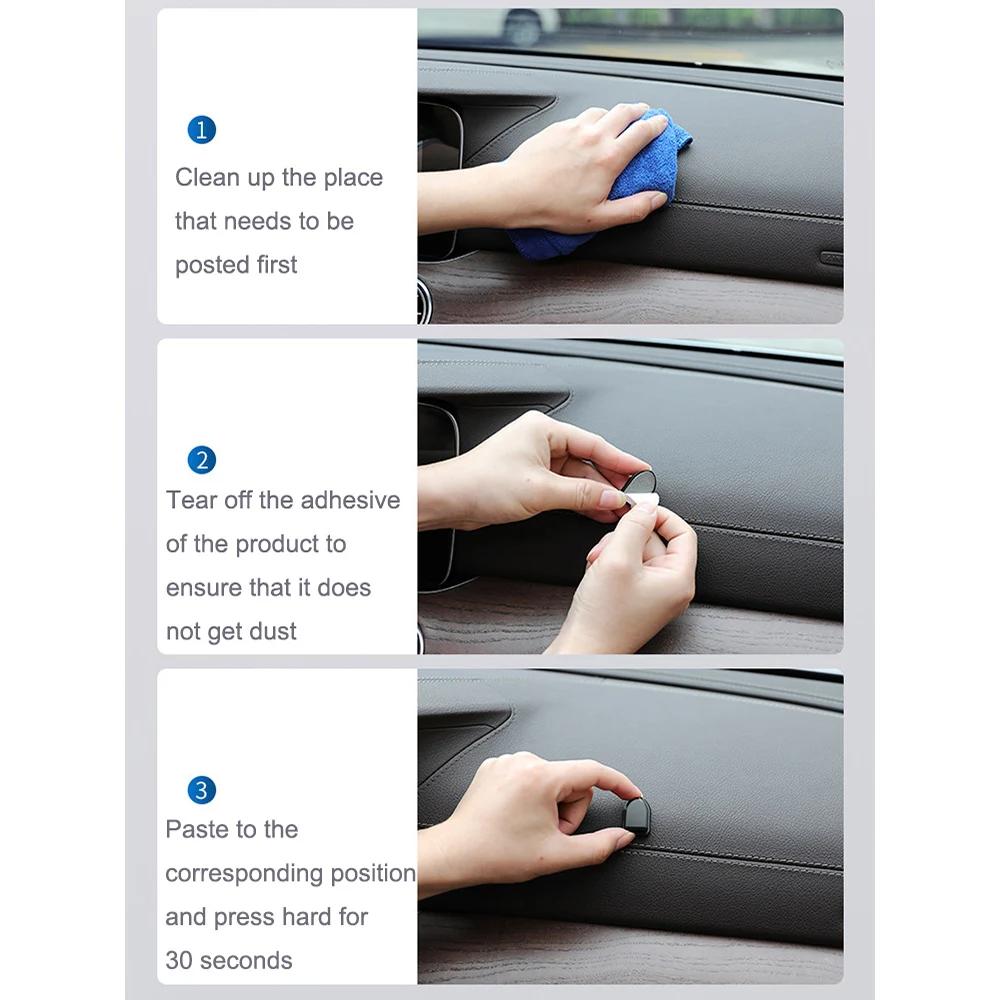 1
Clean up the place that needs to be posted first

2
Tear off the adhesive of the product to ensure that it does not get dust

3
Paste to the corresponding position and press hard for 30 seconds