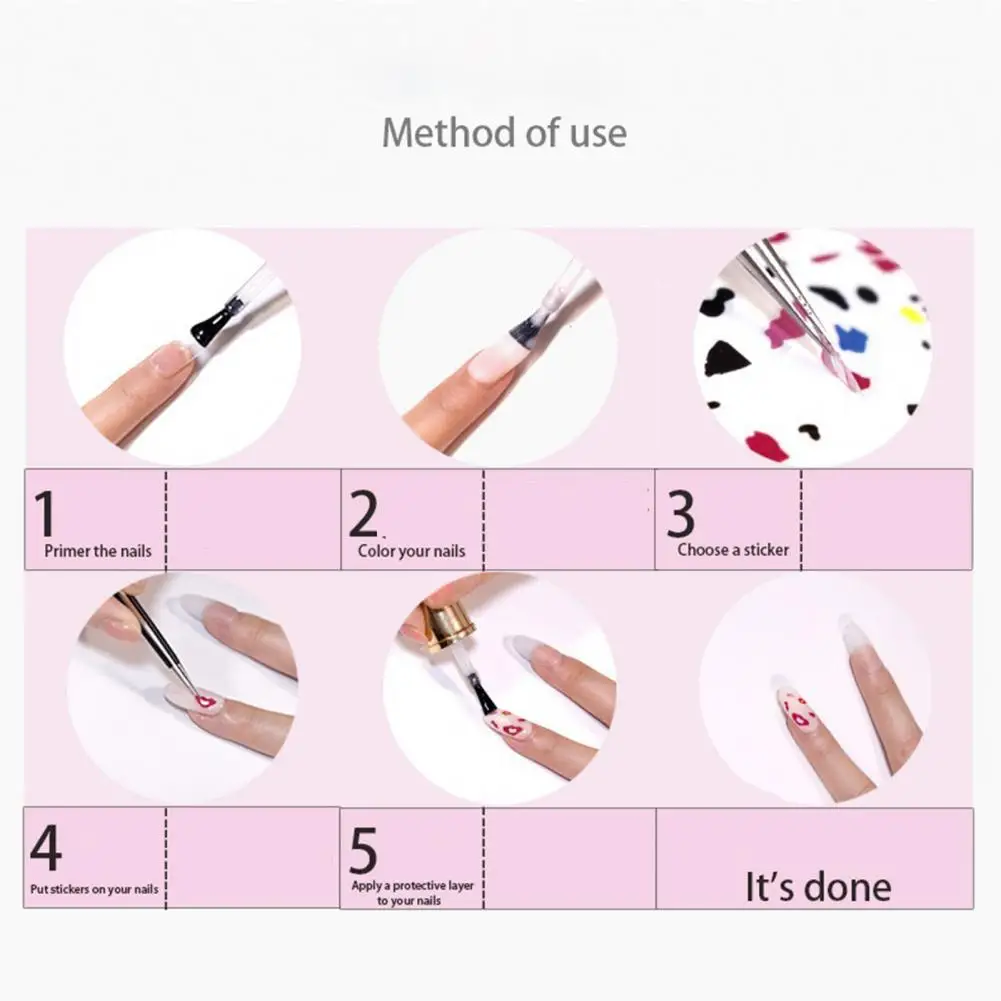 Method of use

1
Primer the nails

2
Color your nails

3
Choose a sticker

4
Put stickers on your nails

5
Apply a protective layer to your nails

It's done