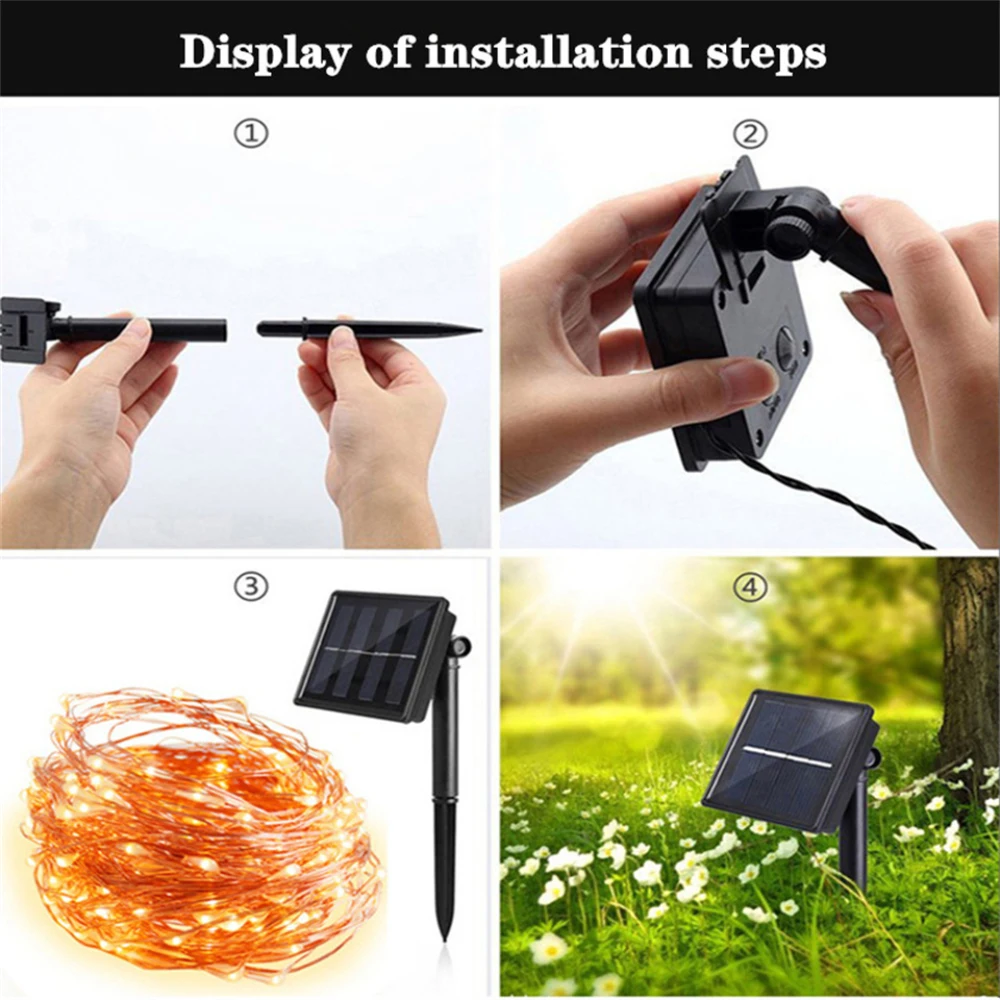 Display of installation steps

①

②

③

④