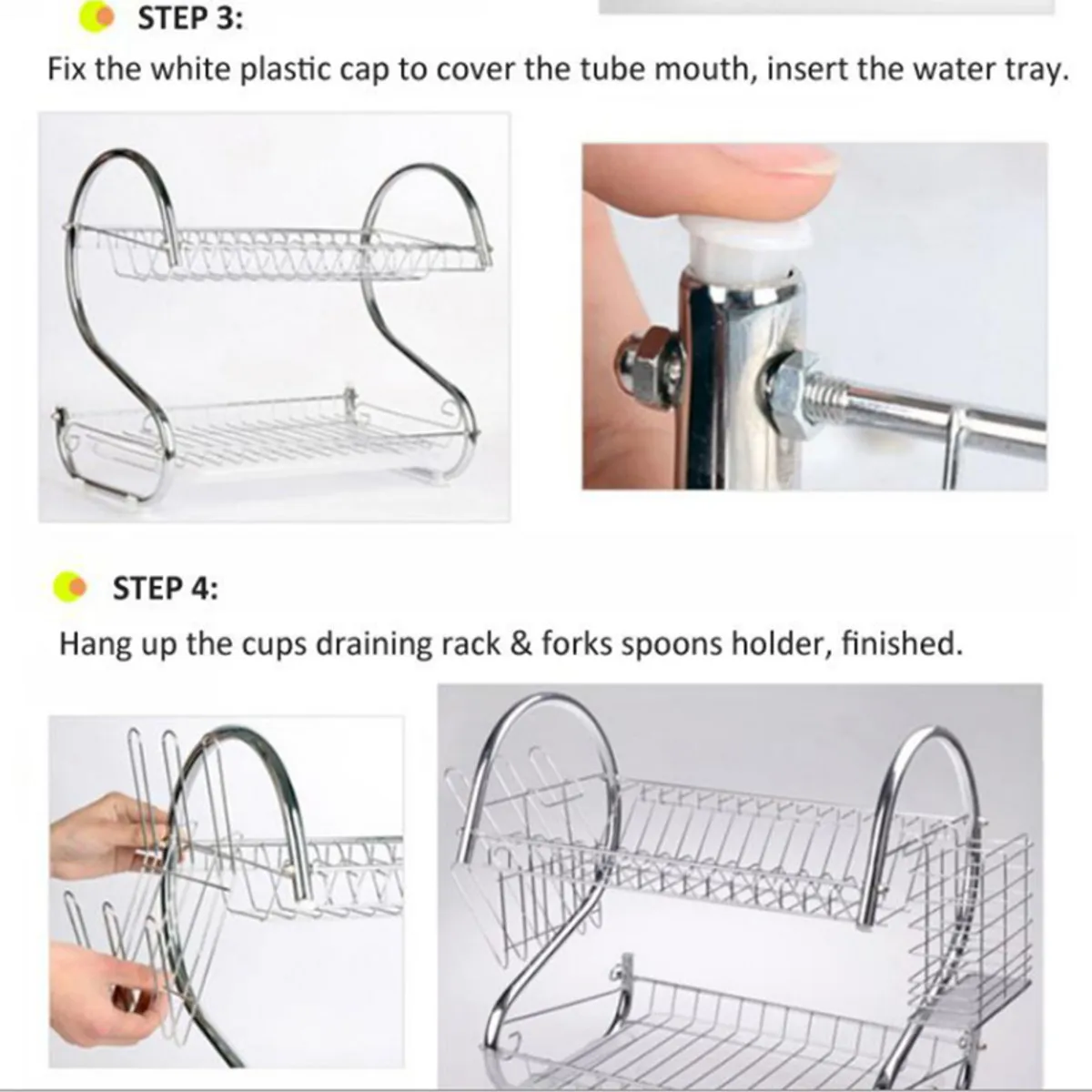 STEP 3:

Fix the white plastic cap to cover the tube mouth, insert the water tray.

STEP 4:

Hang up the cups draining rack & forks spoons holder, finished.