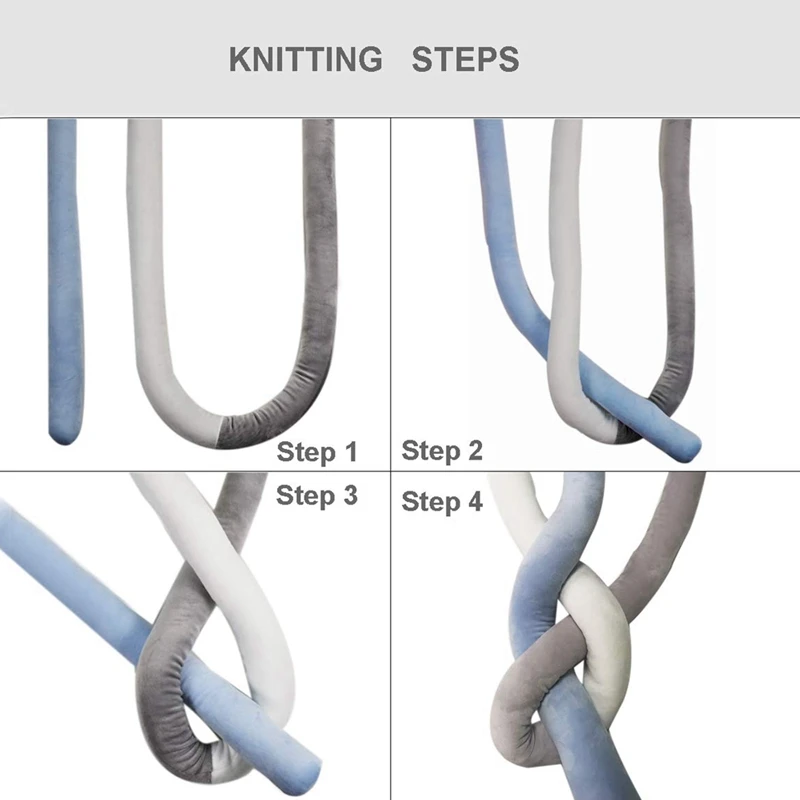 KNITTING STEPS

Step 1

Step 2

Step 3

Step 4