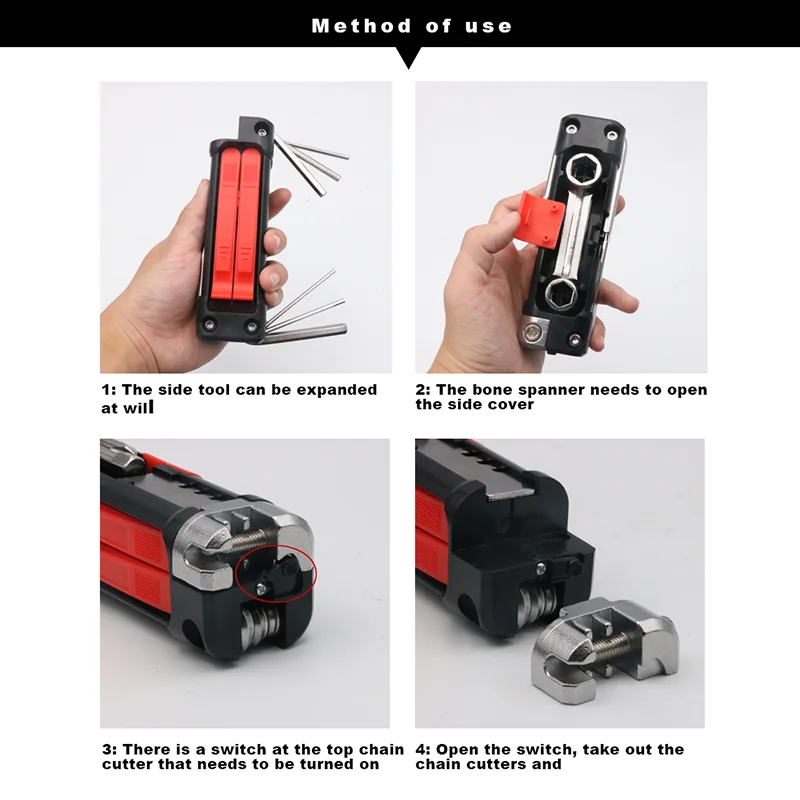 Method of use

1: The side tool can be expanded at will

2: The bone spanner needs to open the side cover

3: There is a switch at the top chain cutter that needs to be turned on

4: Open the switch, take out the chain cutters and