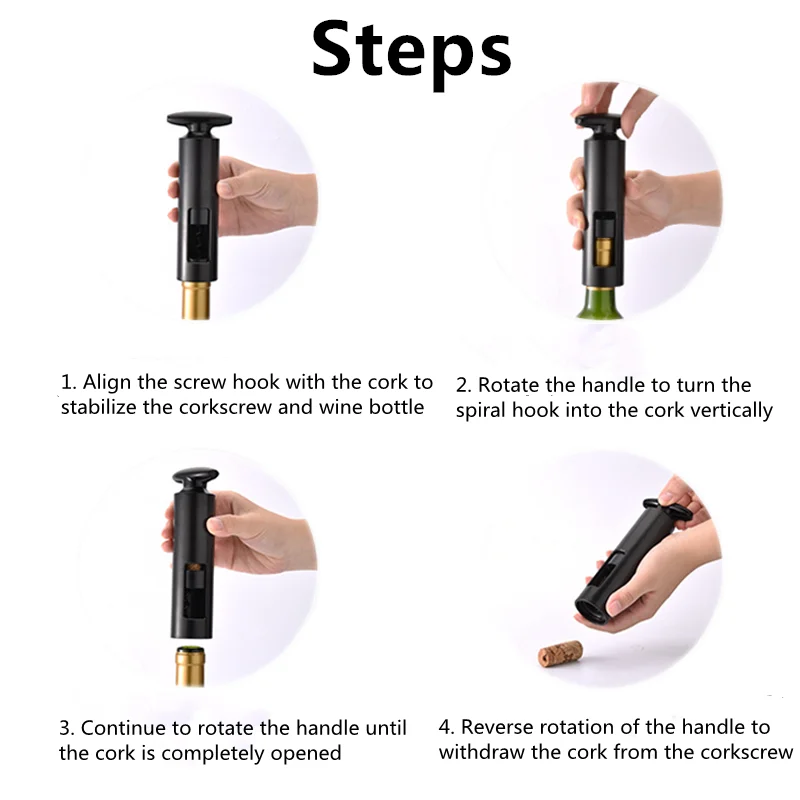 Steps

1. Align the screw hook with the cork to stabilize the corkscrew and wine bottle

2. Rotate the handle to turn the spiral hook into the cork vertically

3. Continue to rotate the handle until the cork is completely opened

4. Reverse rotation of the handle to withdraw the cork from the corkscrew