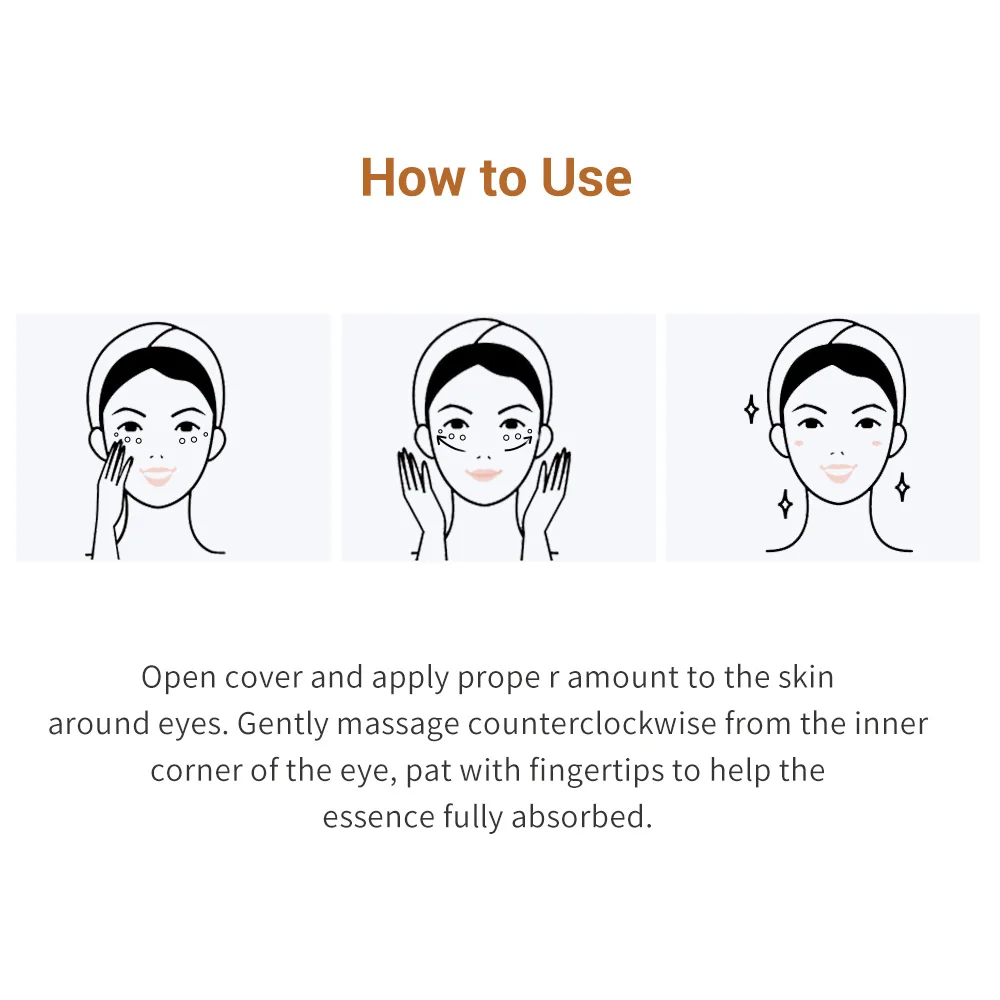 How to Use

Open cover and apply prope r amount to the skin around eyes. Gently massage counterclockwise from the inner corner of the eye, pat with fingertips to help the essence fully absorbed.