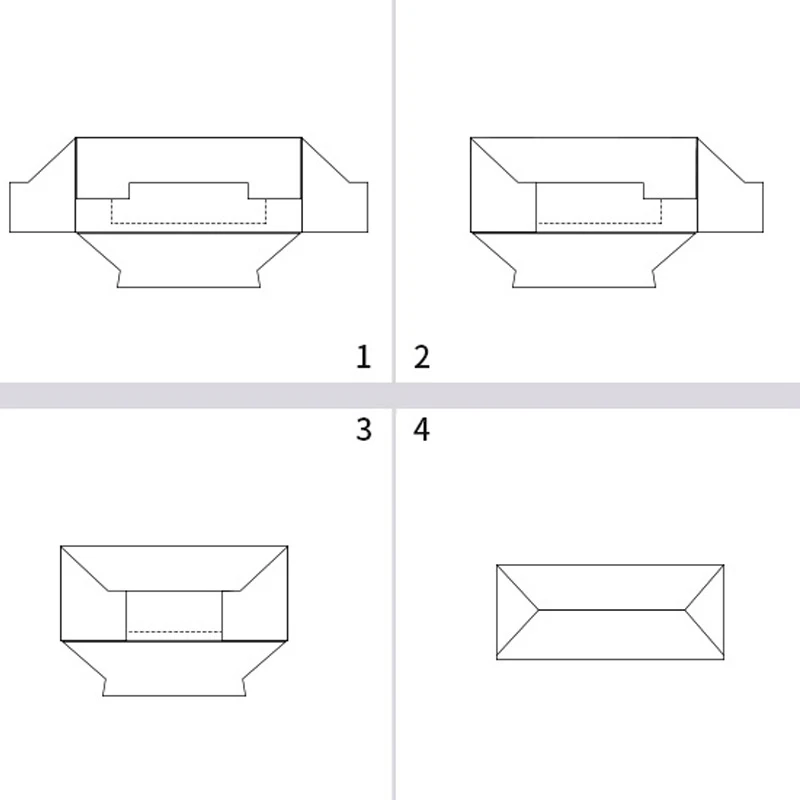 1 2

3 4