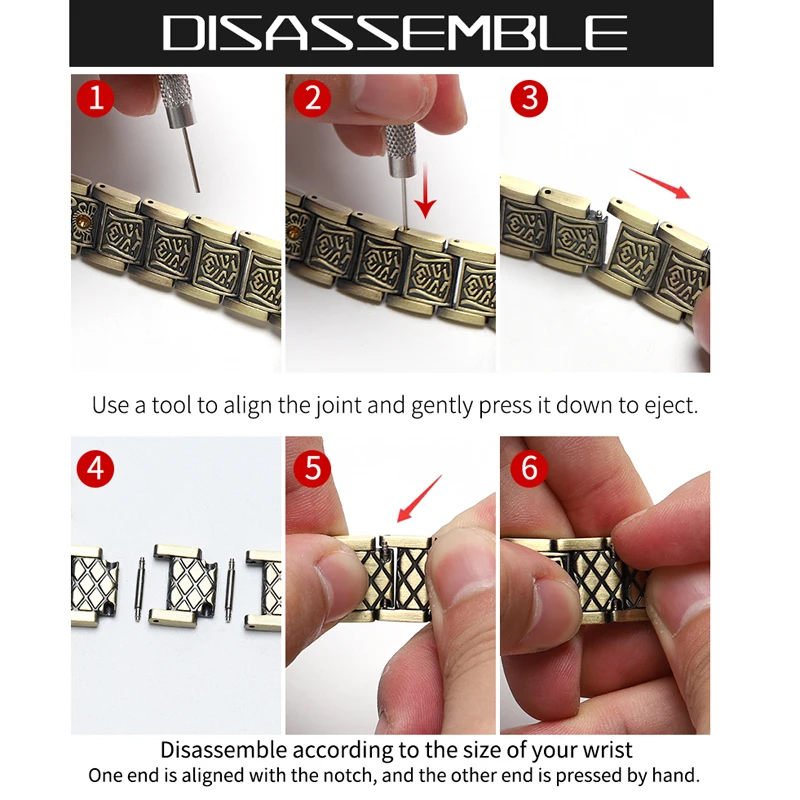 DISASSEMBLE

1

2

3

Use a tool to align the joint and gently press it down to eject.

4

5

6

Disassemble according to the size of your wrist
One end is aligned with the notch, and the other end is pressed by hand.