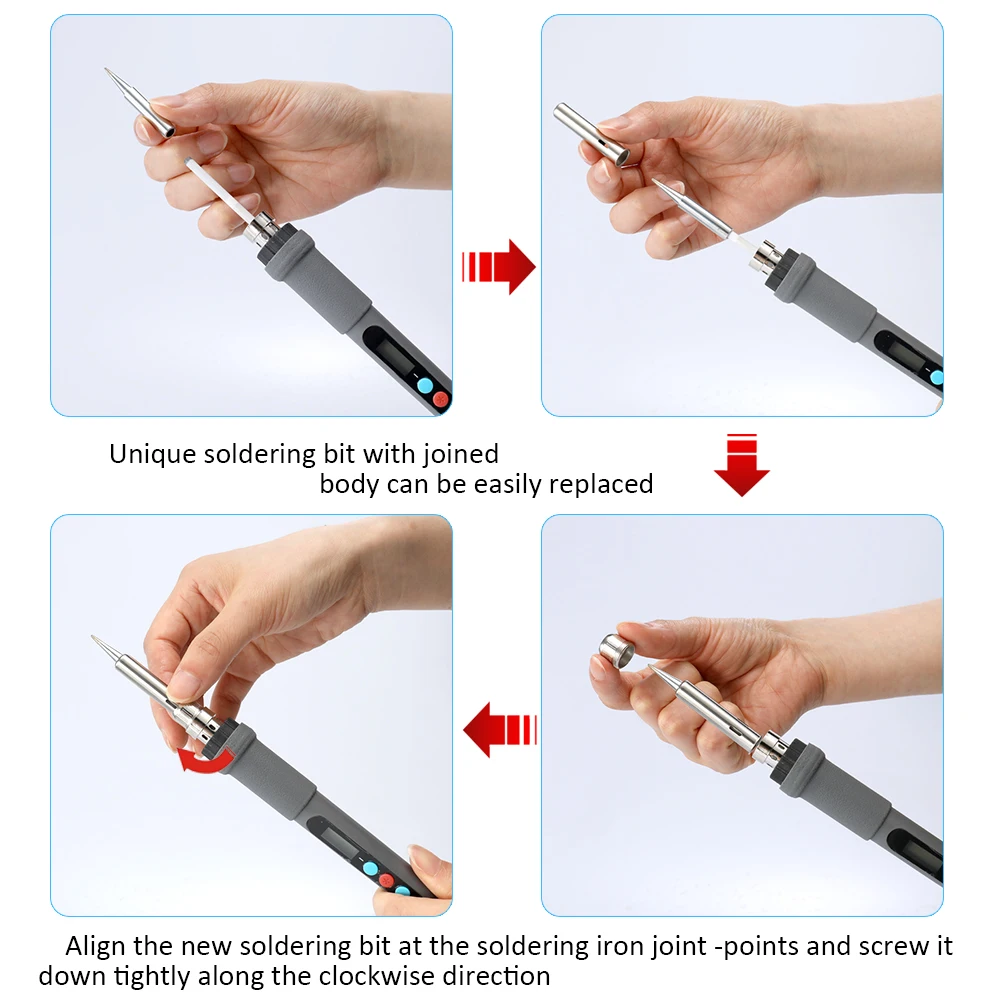 Unique soldering bit with joined body can be easily replaced

Align the new soldering bit at the soldering iron joint -points and screw it down tightly along the clockwise direction