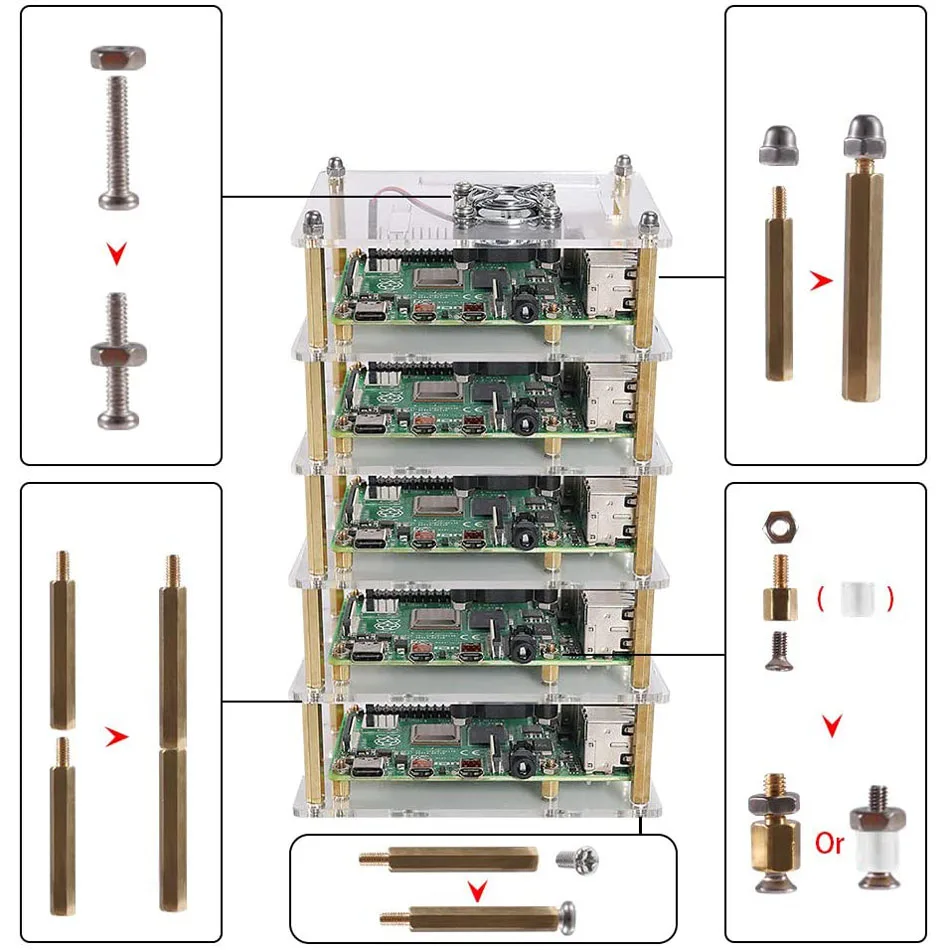 ( )

Or