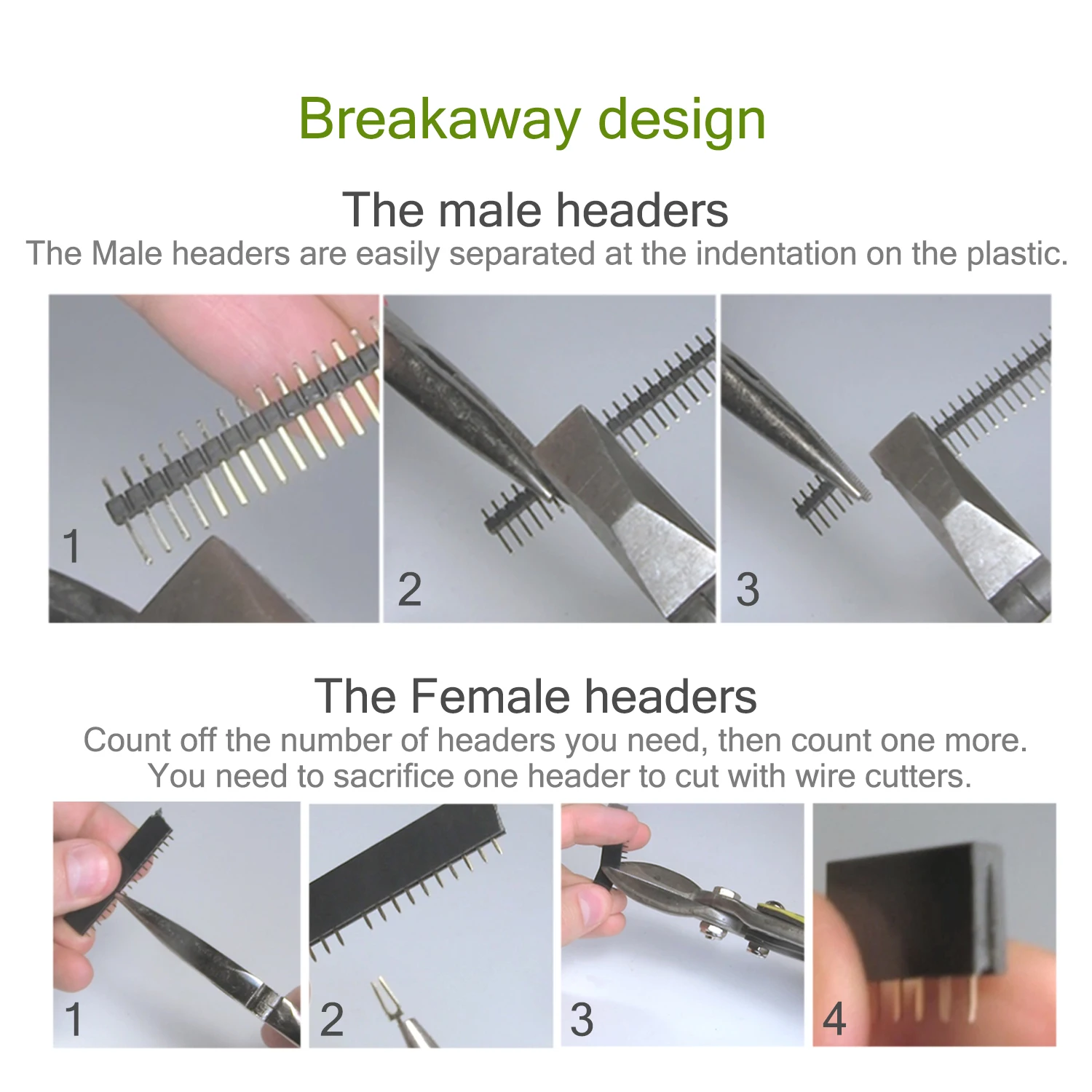 Breakaway design

The male headers

The Male headers are easily separated at the indentation on the plastic.

1

2

3

The Female headers

Count off the number of headers you need, then count one more. You need to sacrifice one header to cut with wire cutters.

1

2

3

4