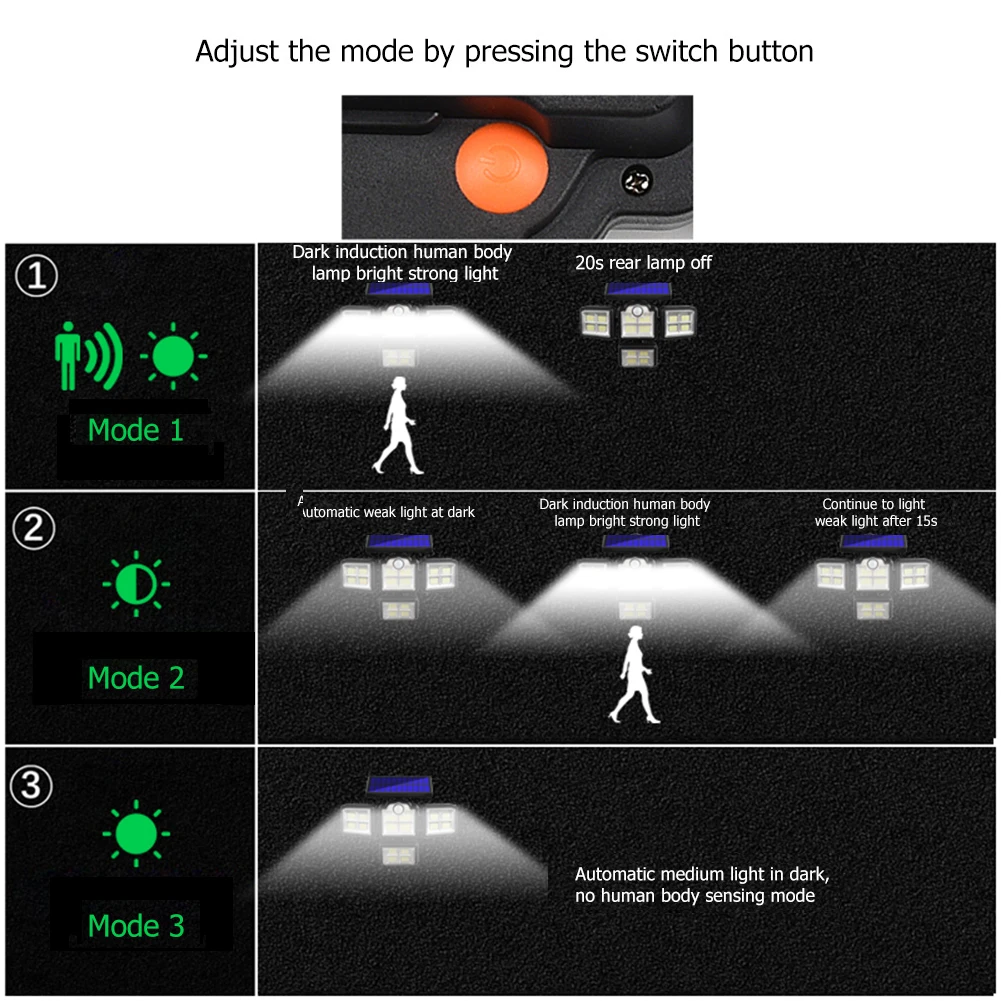 Adjust the mode by pressing the switch button

①

Mode 1

Dark induction human body lamp bright strong light

20s rear lamp off

②

Mode 2

Automatic weak light at dark

Dark induction human body lamp bright strong light

Continue to light weak light after 15s

③

Mode 3

Automatic medium light in dark, no human body sensing mode