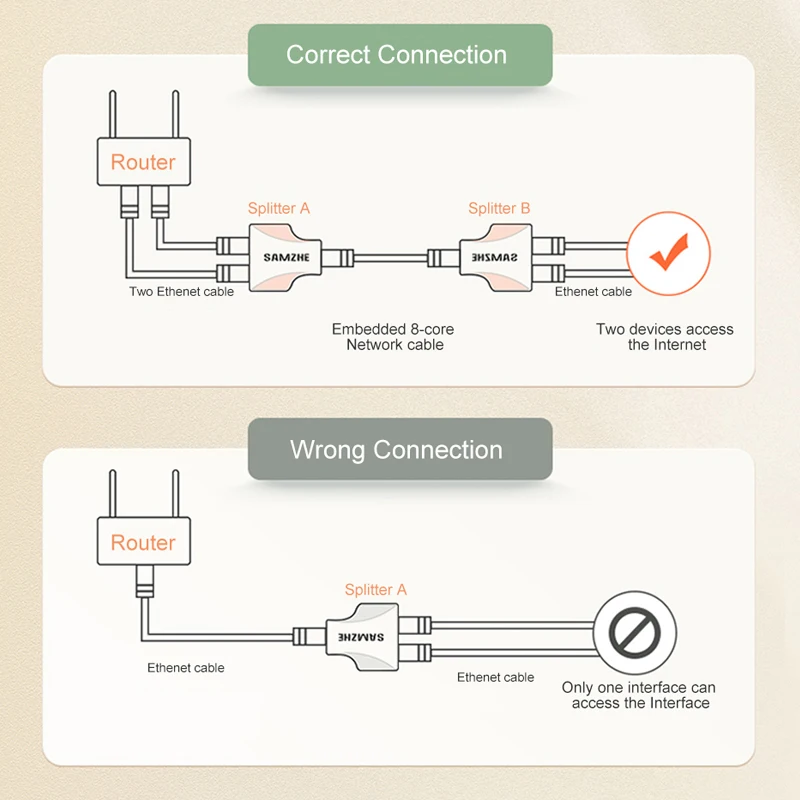 Correct Connection

Router

Splitter A

SAMZHE

Splitter B

SAMZHE

Two Ethenet cable

Ethenet cable

Embedded 8-core Network cable

Two devices access the Internet

Wrong Connection

Router

Splitter A

SAMZHE

Ethenet cable

Ethenet cable

Only one interface can access the Interface