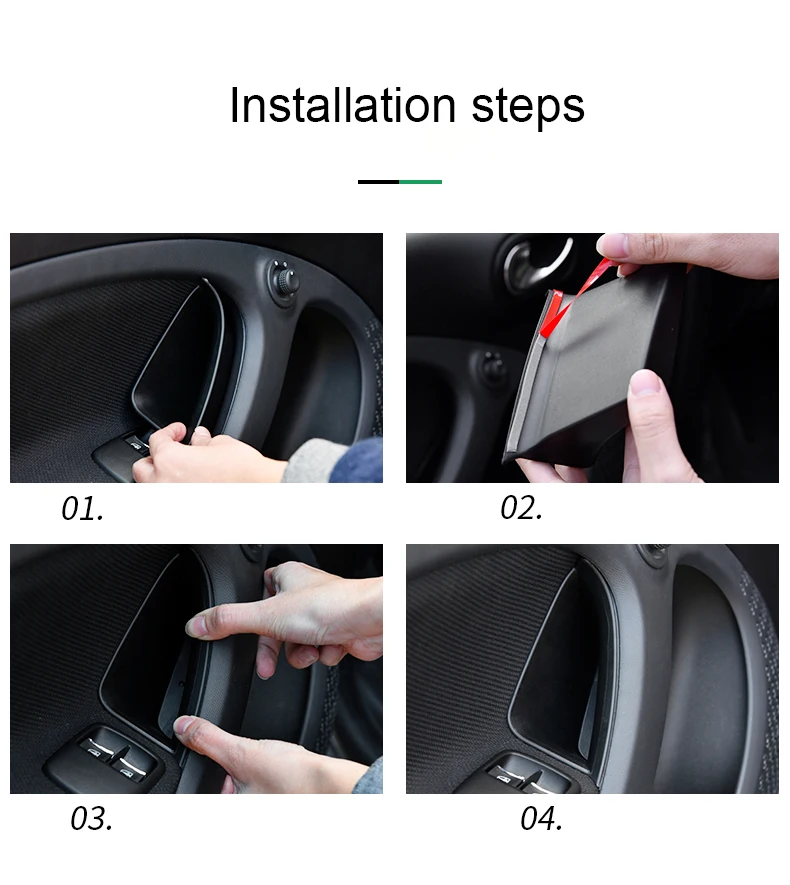 Installation steps

01.

02.

03.

04.