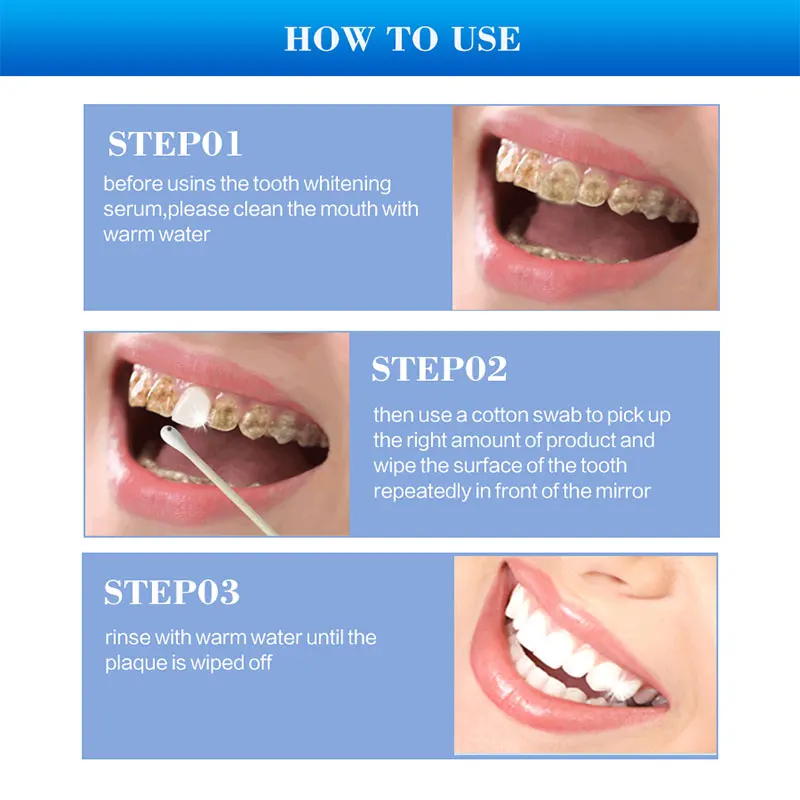 HOW TO USE

STEP01

before usins the tooth whitening serum,please clean the mouth with warm water

STEP02

then use a cotton swab to pick up the right amount of product and wipe the surface of the tooth repeatedly in front of the mirror

STEP03

rinse with warm water until the plaque is wiped off