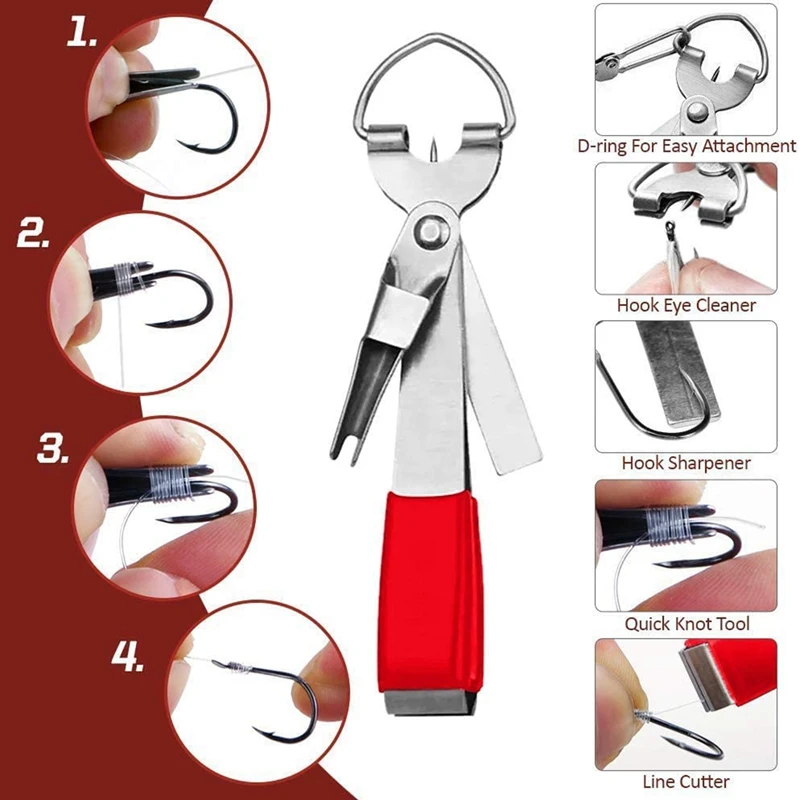 1.

2.

3.

4.

D-ring For Easy Attachment

Hook Eye Cleaner

Hook Sharpener

Quick Knot Tool

Line Cutter