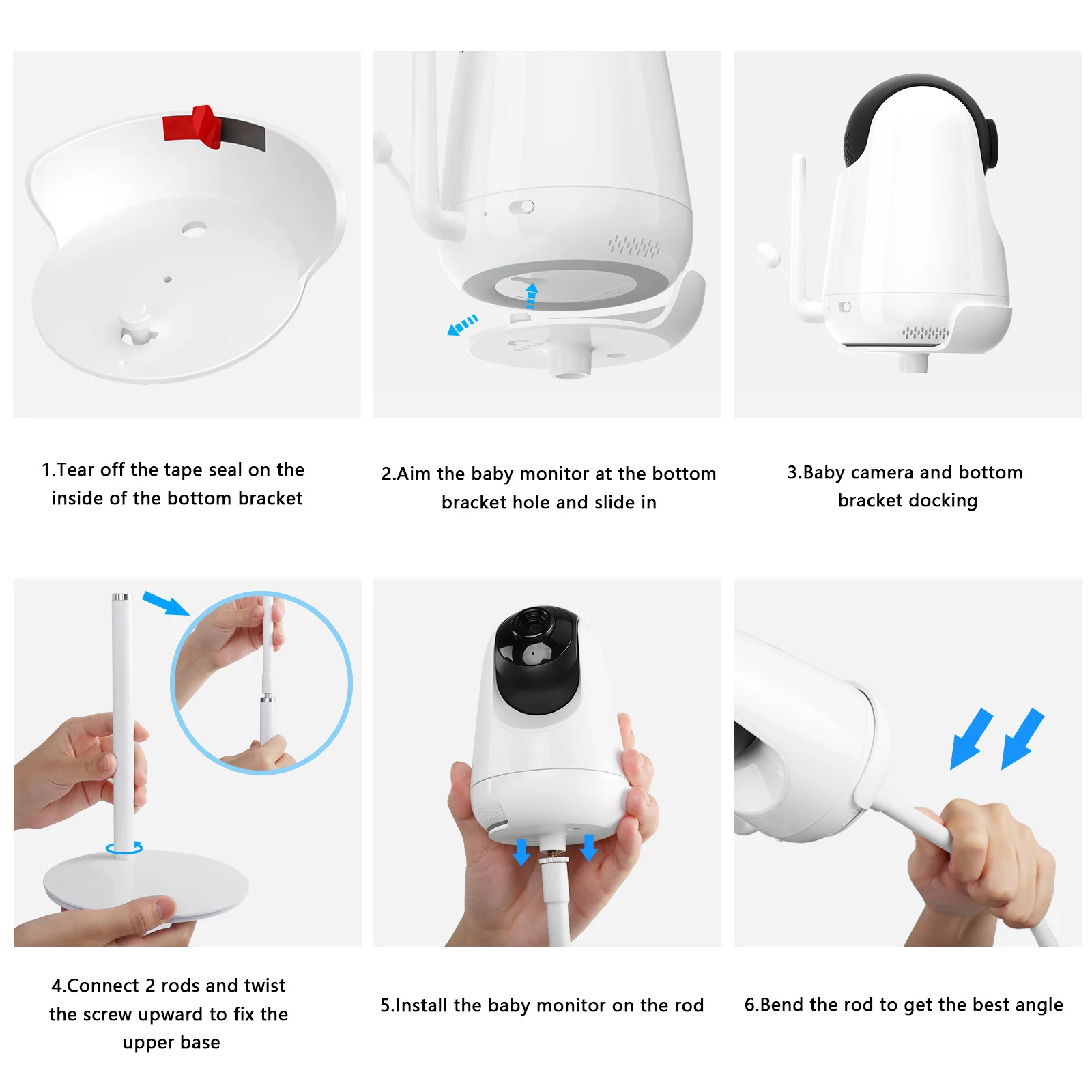 1.Tear off the tape seal on the inside of the bottom bracket

2.Aim the baby monitor at the bottom bracket hole and slide in

3.Baby camera and bottom bracket docking

4.Connect 2 rods and twist the screw upward to fix the upper base

5.Install the baby monitor on the rod

6.Bend the rod to get the best angle