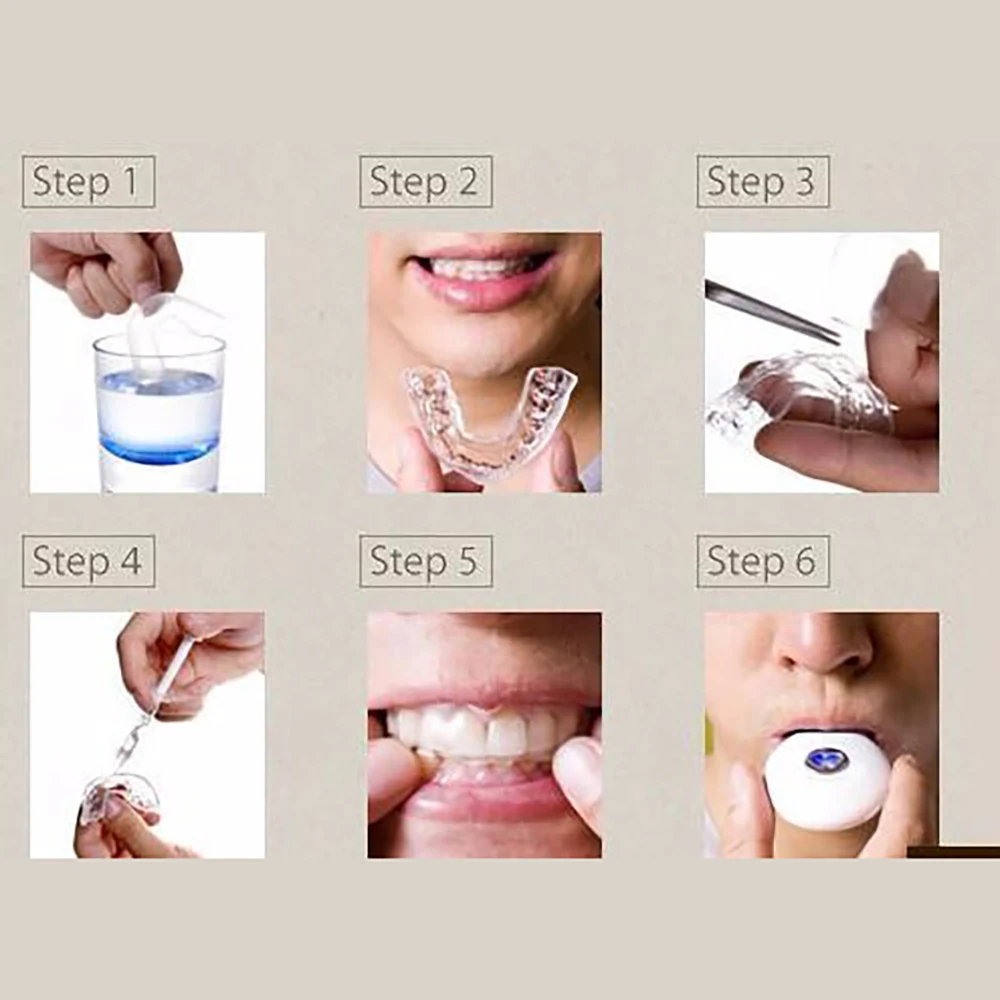 Step 1

Step 2

Step 3

Step 4

Step 5

Step 6