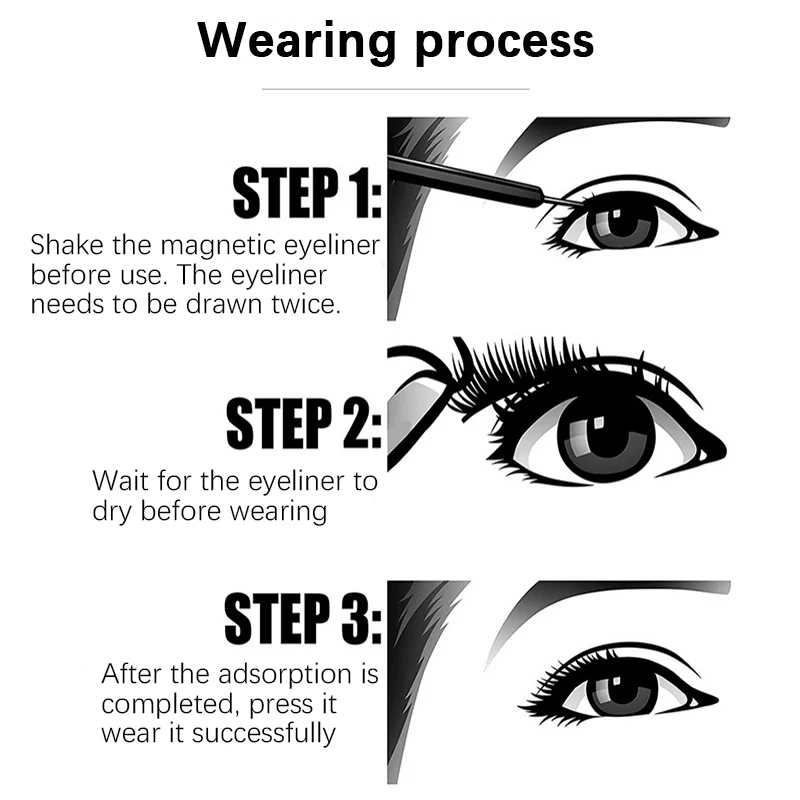 Wearing process

STEP 1:
Shake the magnetic eyeliner before use. The eyeliner needs to be drawn twice.

STEP 2:
Wait for the eyeliner to dry before wearing

STEP 3:
After the adsorption is completed, press it wear it successfully