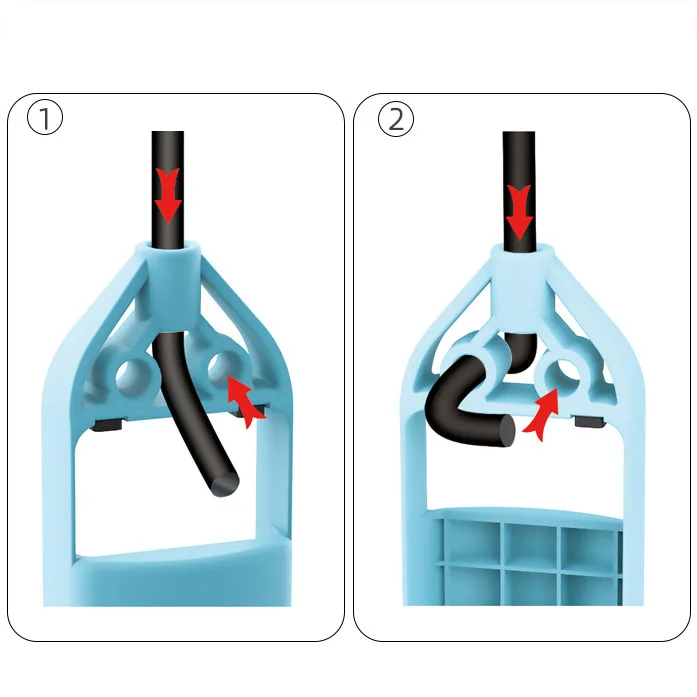 ①

②