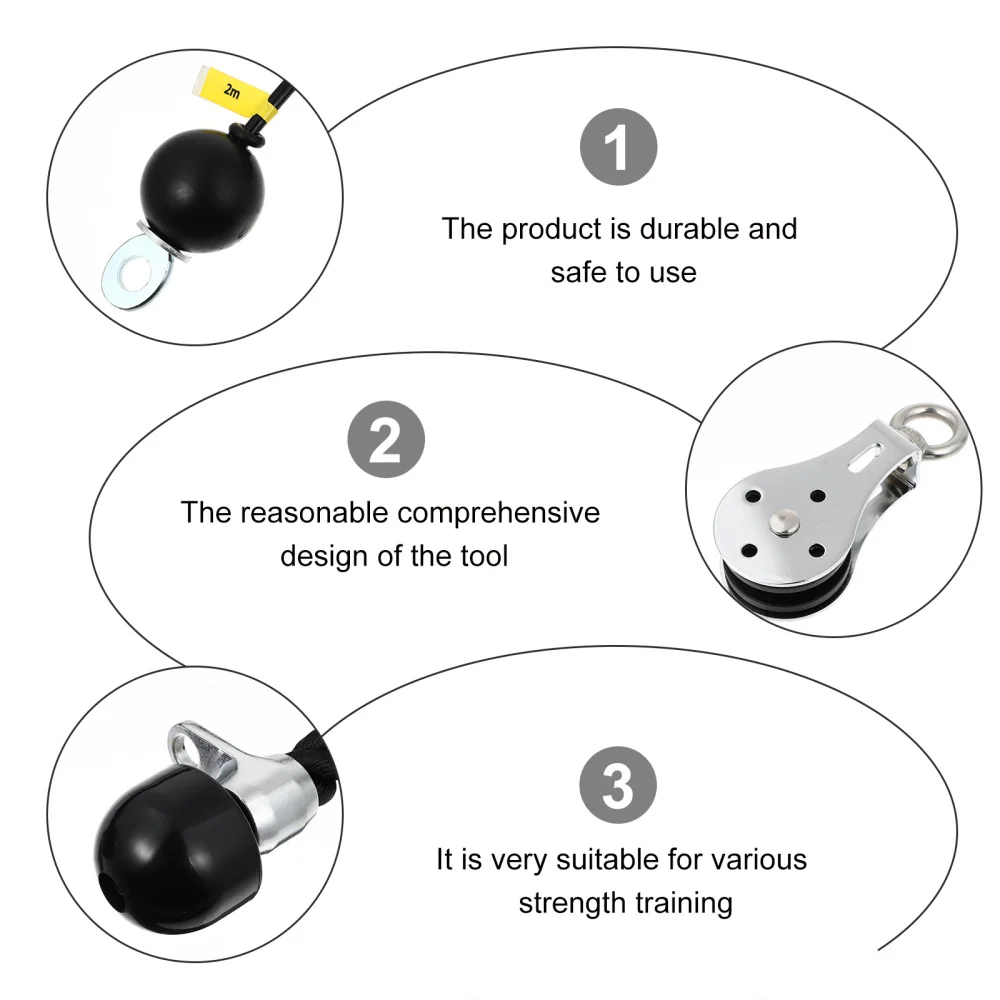 2m

1

The product is durable and safe to use

2

The reasonable comprehensive design of the tool

3

It is very suitable for various strength training