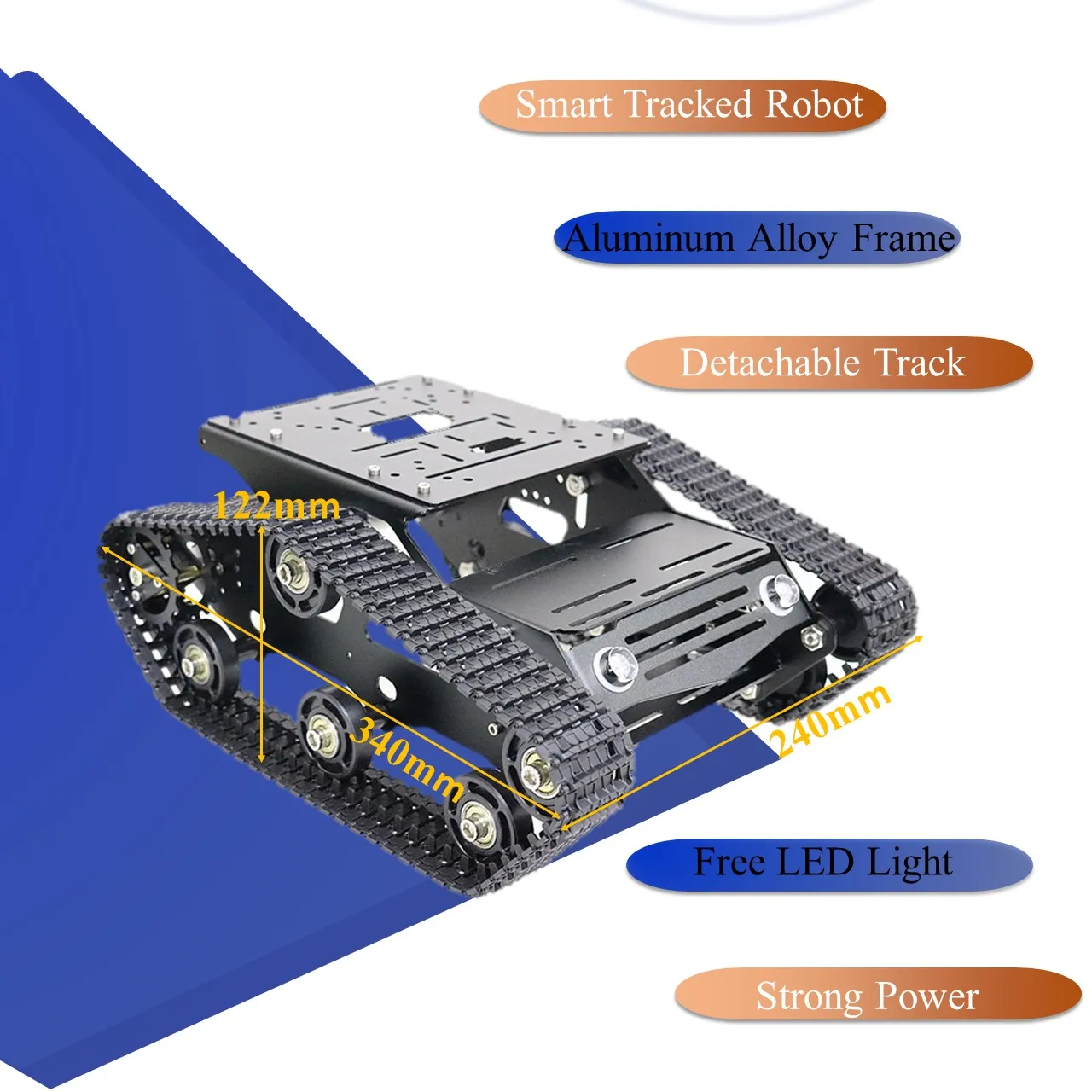 Smart Tracked Robot

Aluminum Alloy Frame

Detachable Track

122mm

340mm

240mm

Free LED Light

Strong Power