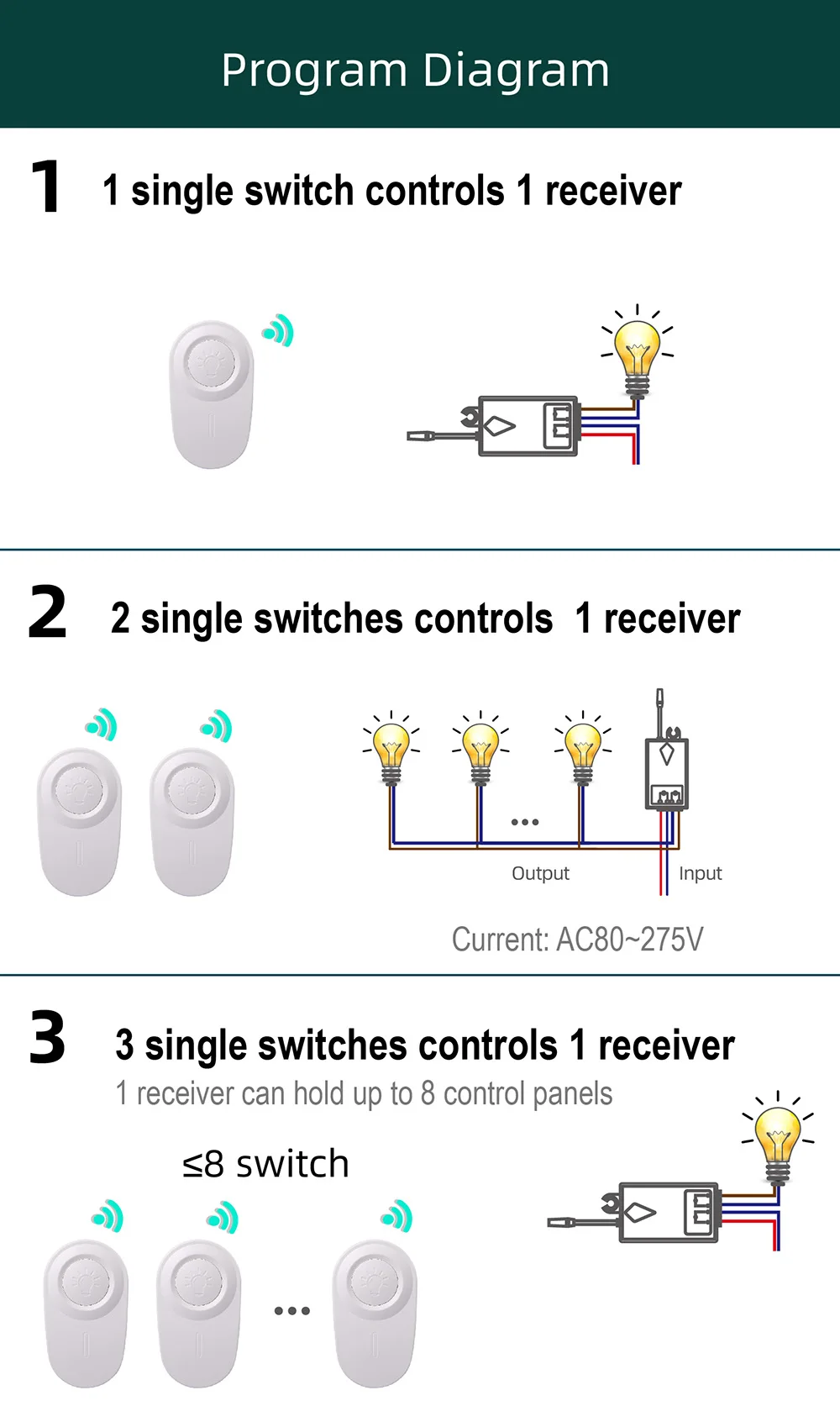 Program Diagram

1 1 single switch controls 1 receiver

2 2 single switches controls 1 receiver

...

Output

Input

Current: AC80~275V

3 3 single switches controls 1 receiver

1 receiver can hold up to 8 control panels

≤8 switch

...