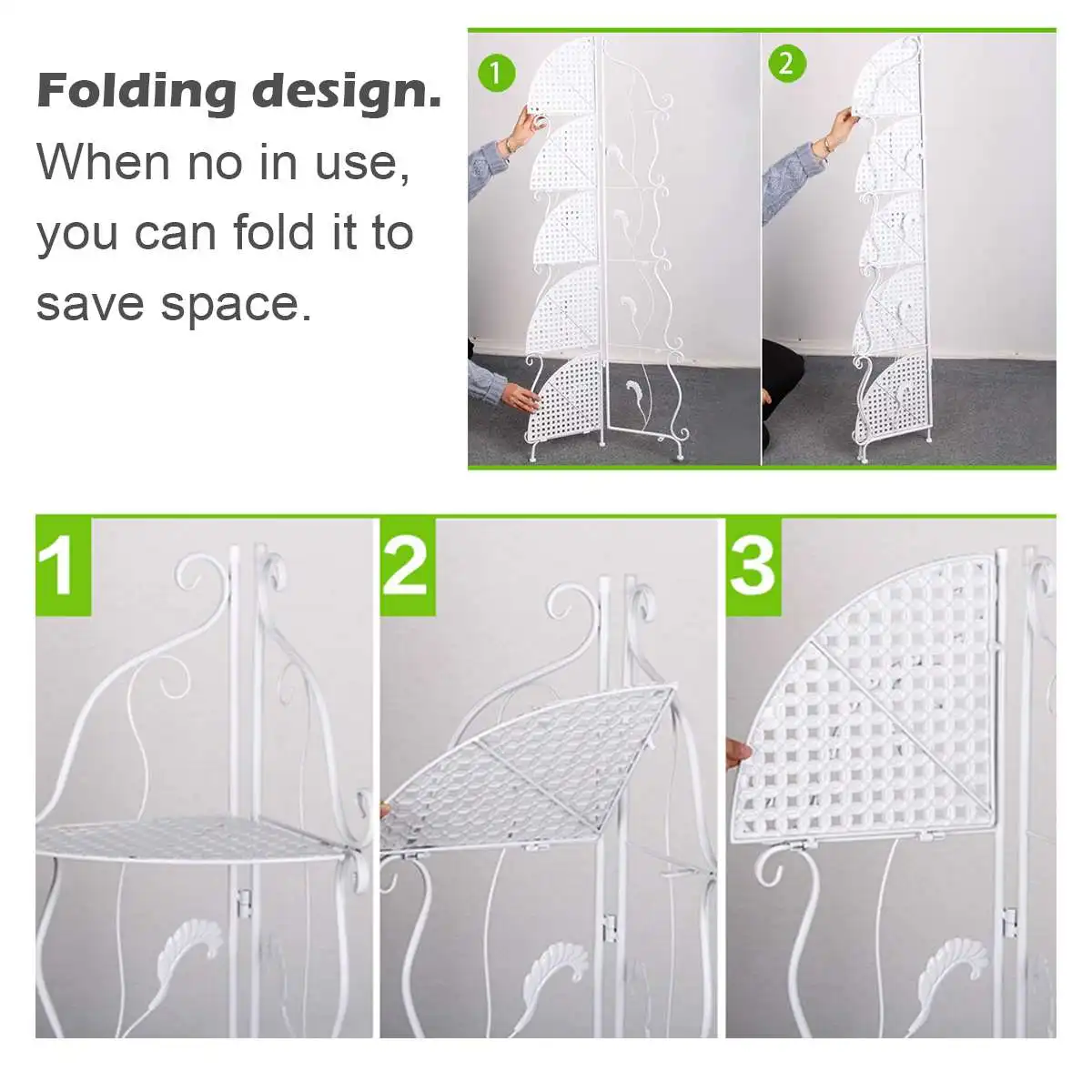 Folding design.

When no in use, you can fold it to save space.

1

2

1

2

3