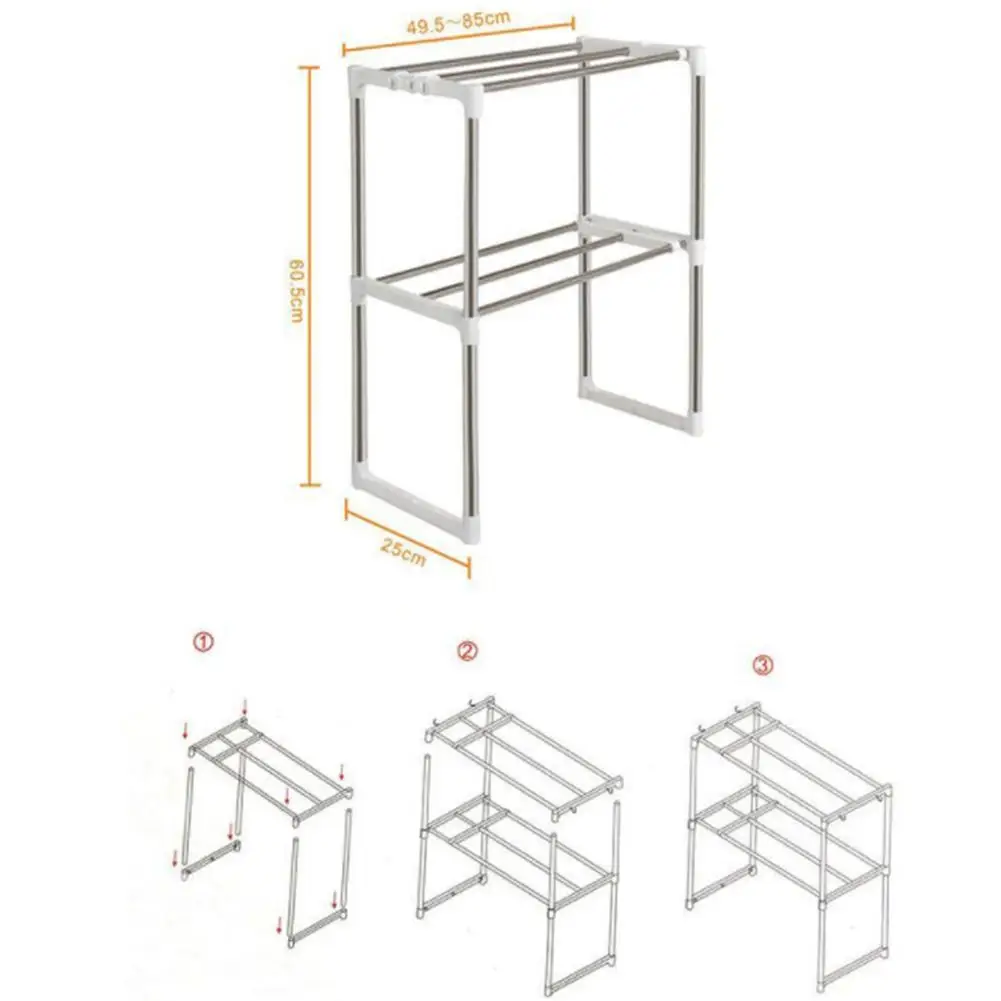 49.5~85cm

60.5cm

25cm

①

②

③