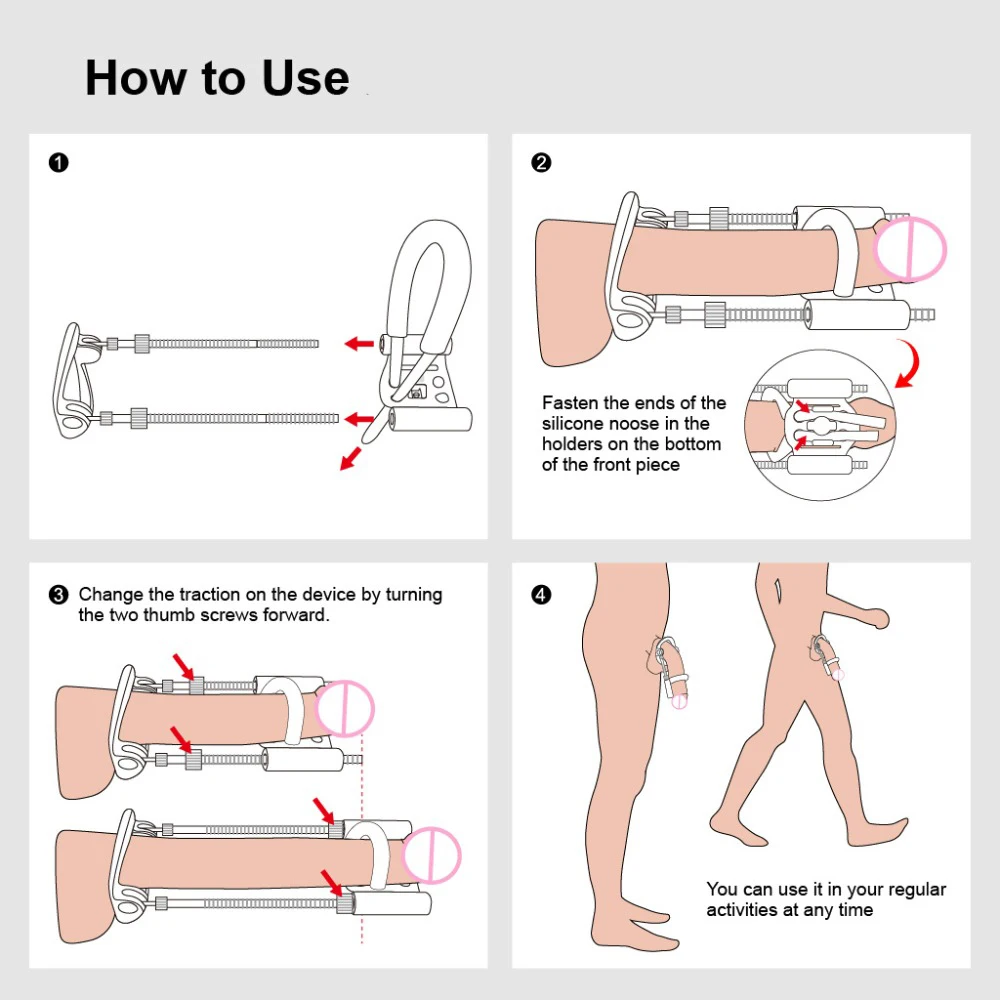 How to Use

❶

❷

Fasten the ends of the silicone noose in the holders on the bottom of the front piece

❸ Change the traction on the device by turning the two thumb screws forward.

❹

You can use it in your regular activities at any time