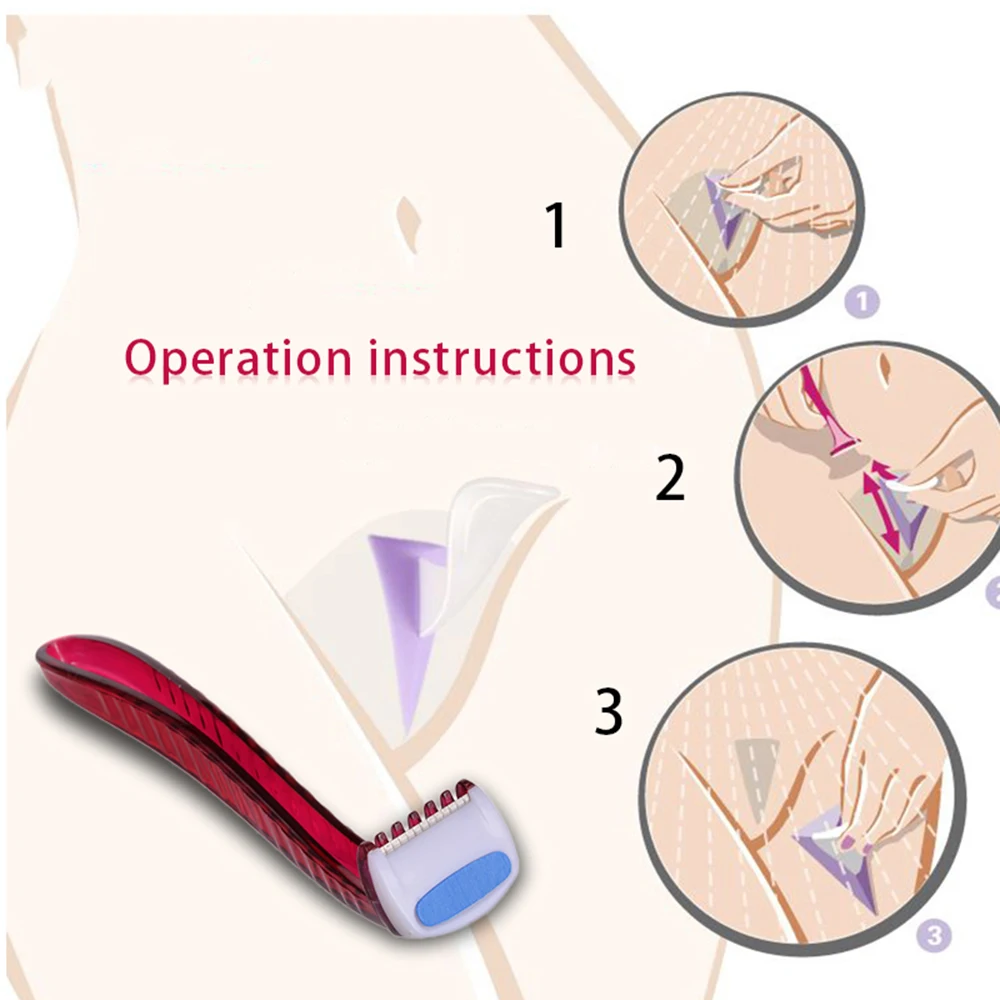 1

1

Operation instructions

2

2

3

3