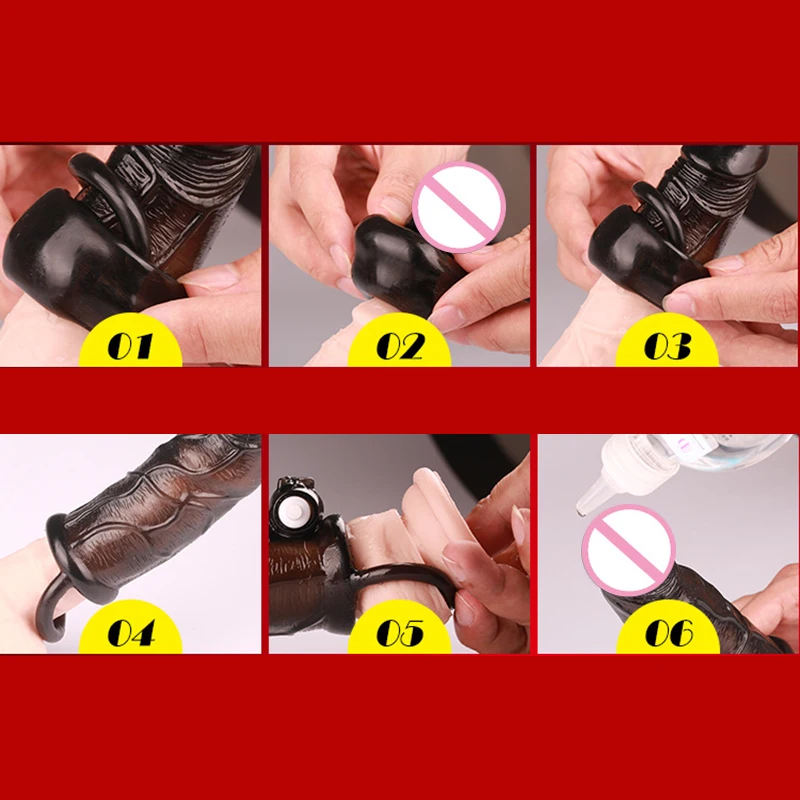 01

02

03

04

05

06