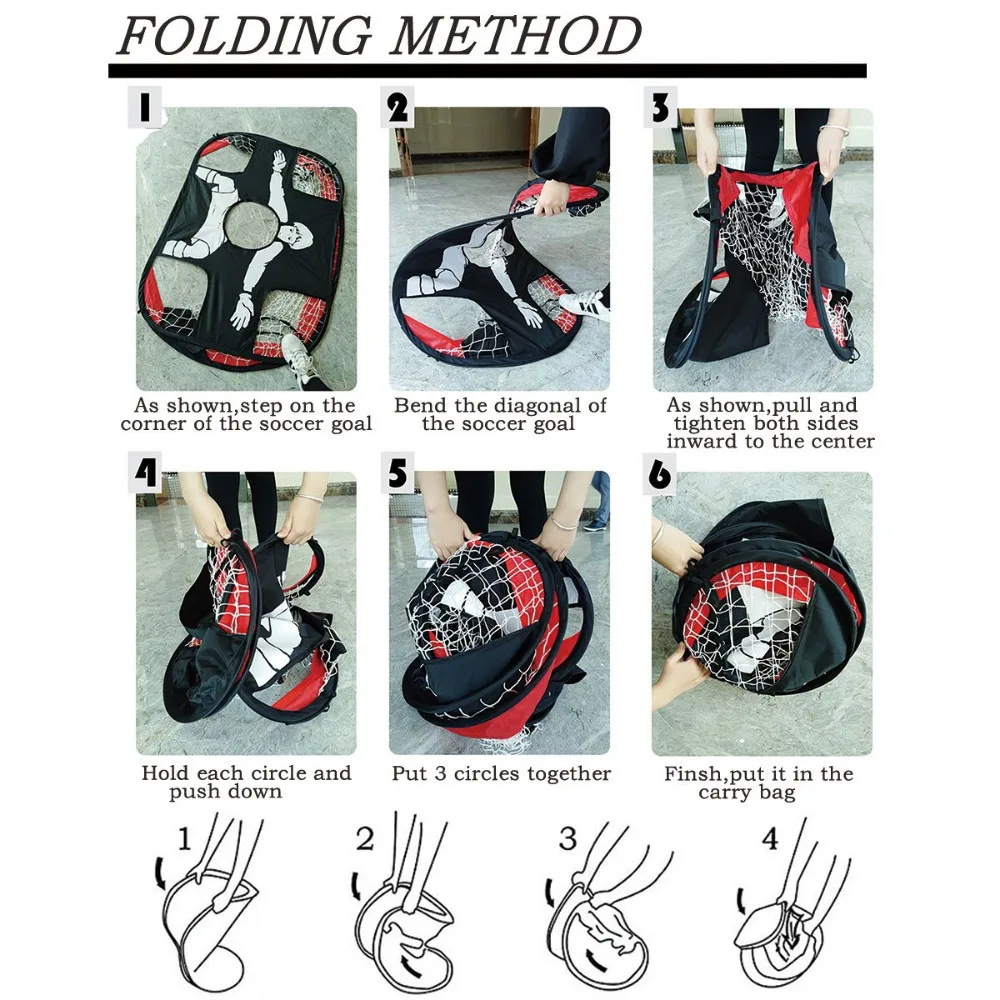 FOLDING METHOD

1

As shown,step on the corner of the soccer goal

2

Bend the diagonal of the soccer goal

3

As shown,pull and tighten both sides inward to the center

4

Hold each circle and push down

5

Put 3 circles together

6

Finsh,put it in the carry bag

1

2

3

4