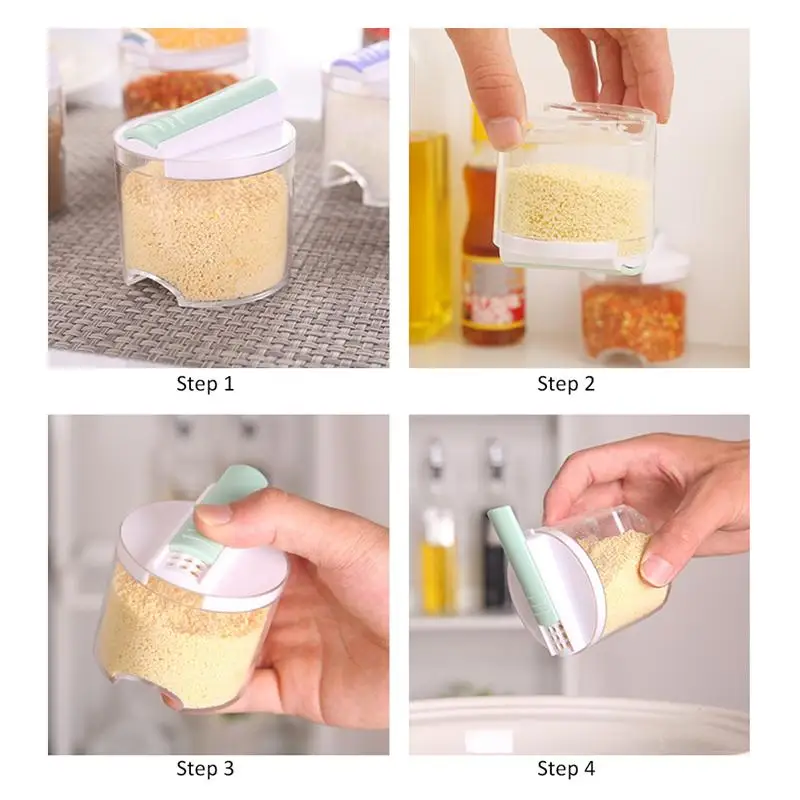 Step 1

Step 2

Step 3

Step 4