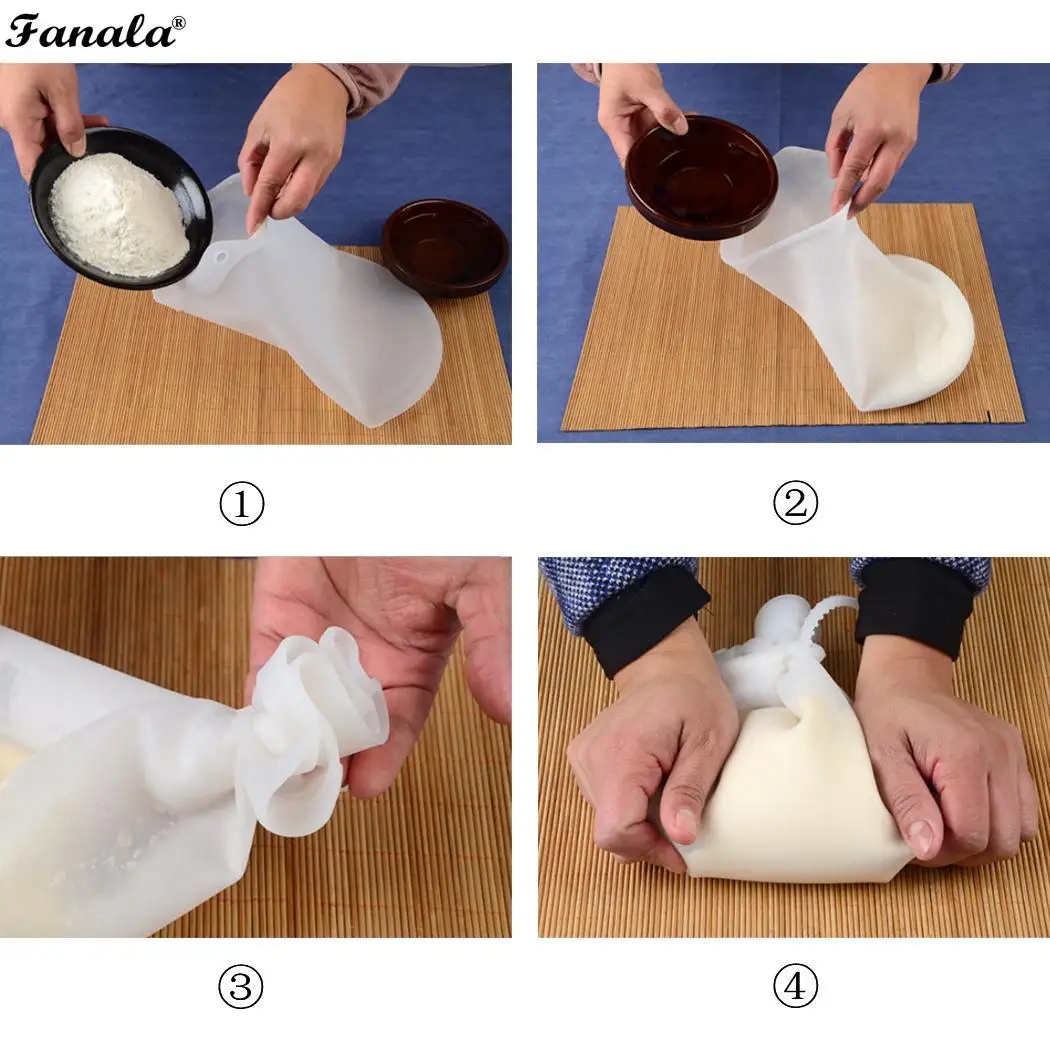 Fanala®

①

②

③

④