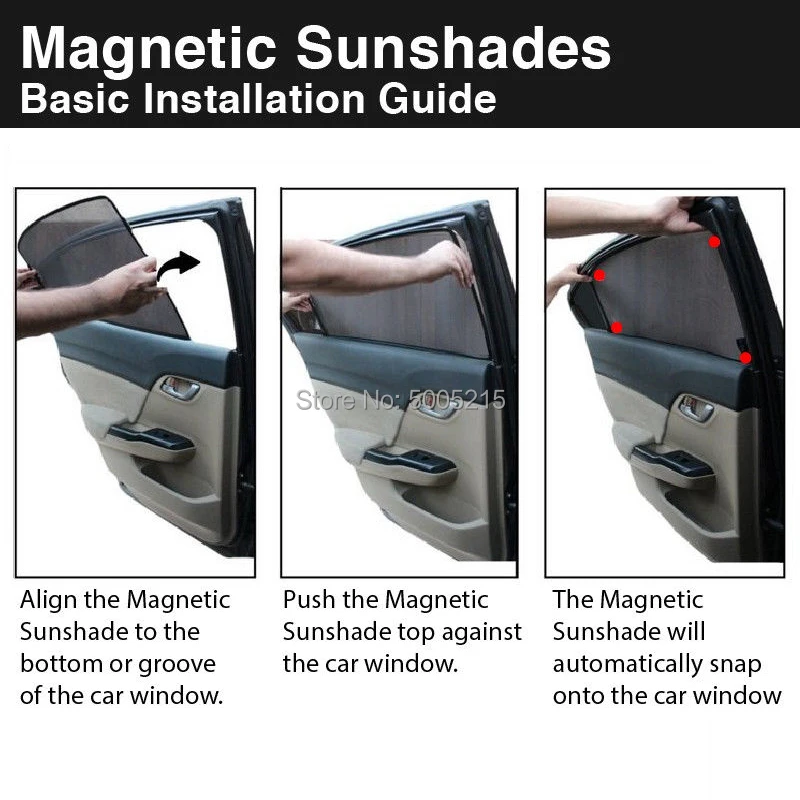 Magnetic Sunshades
Basic Installation Guide

Store No: 5005215

Align the Magnetic Sunshade to the bottom or groove of the car window.

Push the Magnetic Sunshade top against the car window.

The Magnetic Sunshade will automatically snap onto the car window