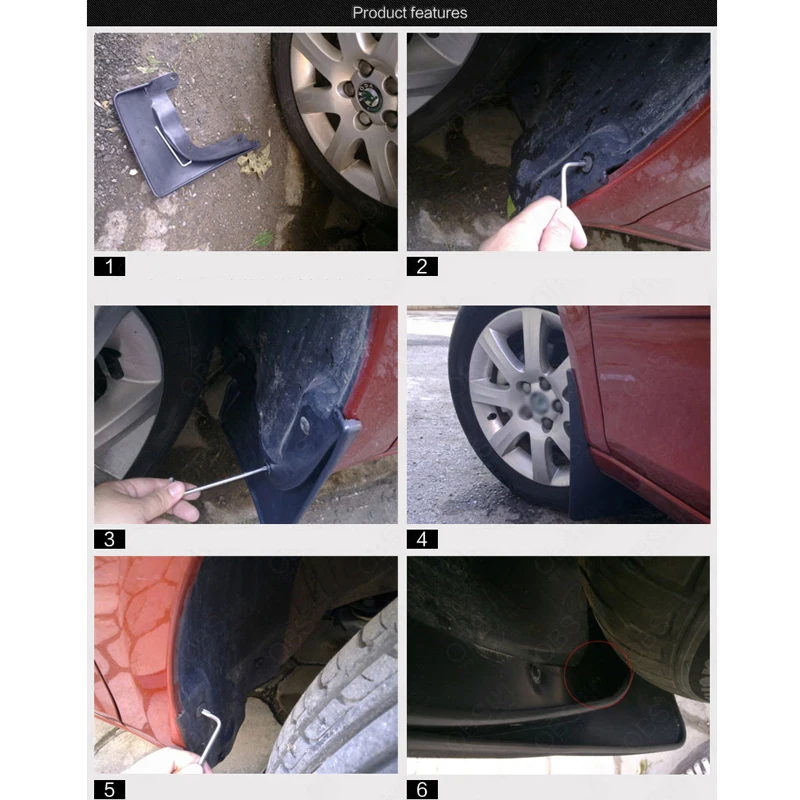 Product features

1

2

3

4

5

6