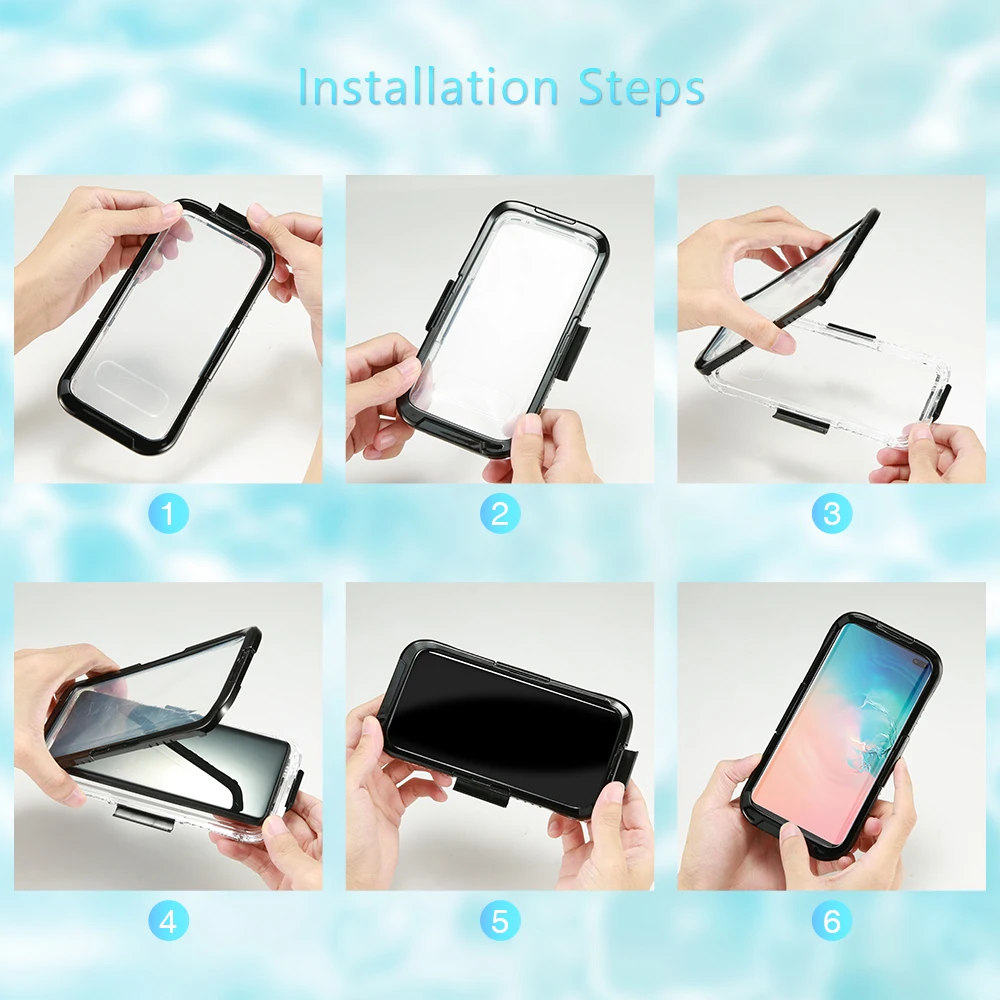 Installation Steps

1

2

3

4

5

6