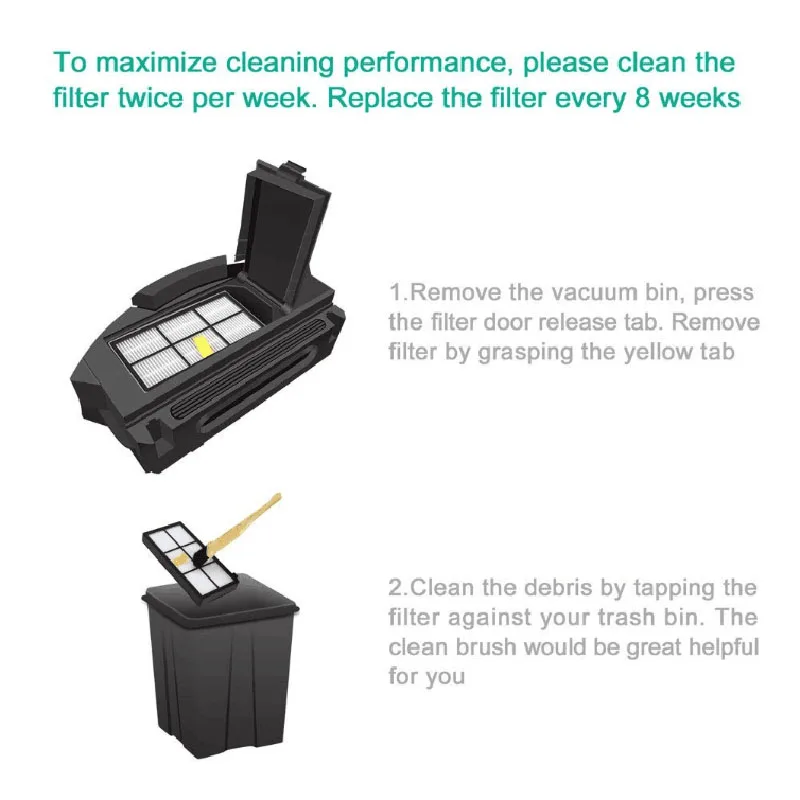 To maximize cleaning performance, please clean the filter twice per week. Replace the filter every 8 weeks

1.Remove the vacuum bin, press the filter door release tab. Remove filter by grasping the yellow tab

2.Clean the debris by tapping the filter against your trash bin. The clean brush would be great helpful for you