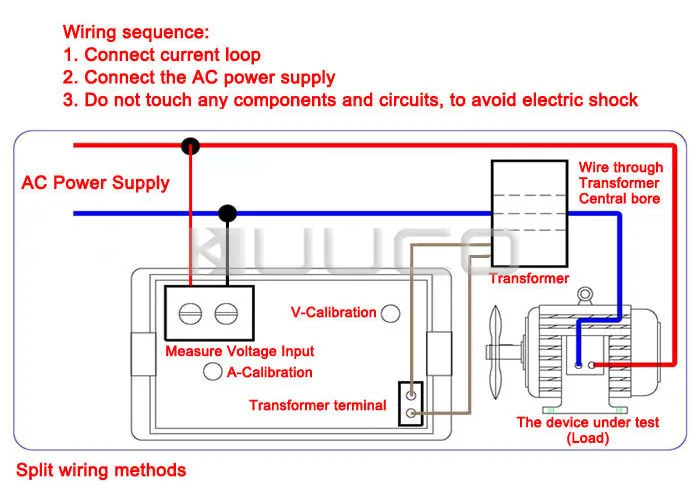 Wiring sequence:
1. Connect current loop
2. Connect the AC power supply
3. Do not touch any components and circuits, to avoid electric shock

AC Power Supply

Wire through Transformer Central bore

KUUCO

Transformer

V-Calibration

Measure Voltage Input

A-Calibration

Transformer terminal

The device under test (Load)

Split wiring methods