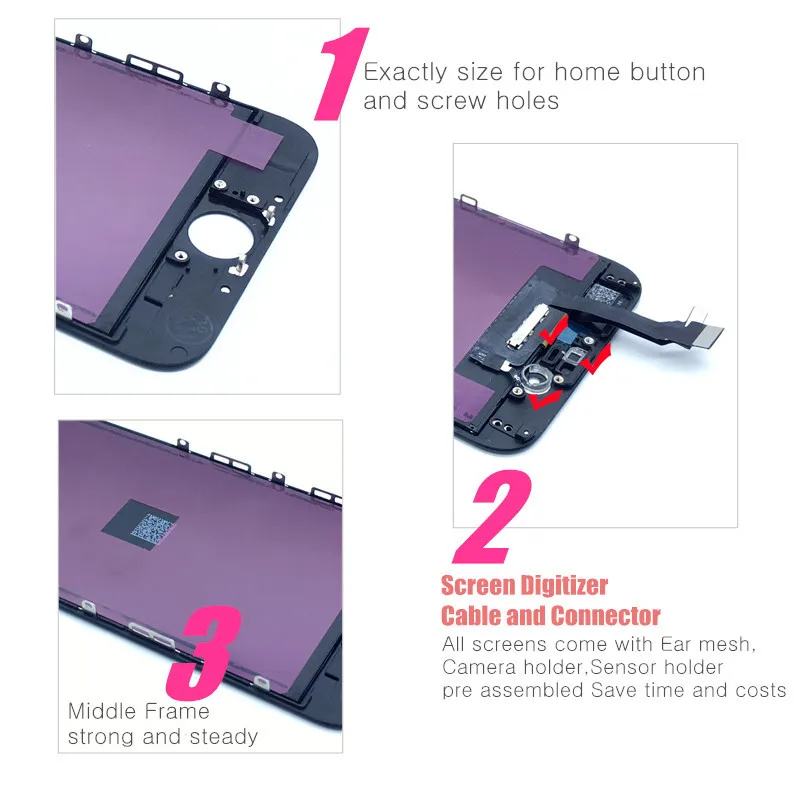 1
Exactly size for home button and screw holes

2
Screen Digitizer
Cable and Connector
All screens come with Ear mesh, Camera holder,Sensor holder pre assembled Save time and costs

3
Middle Frame strong and steady