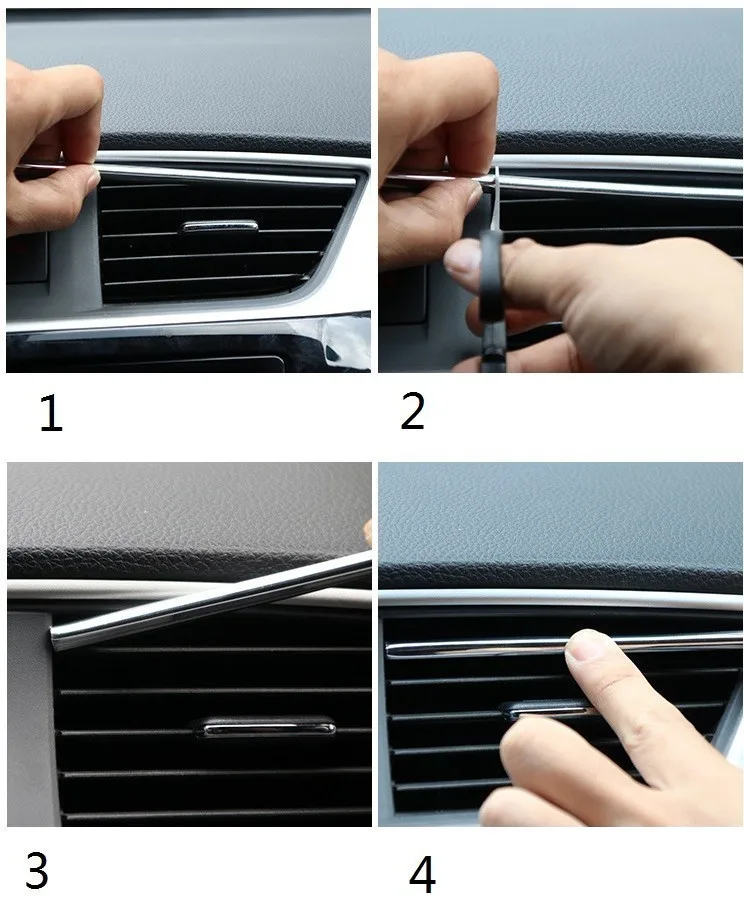 1

2

3

4