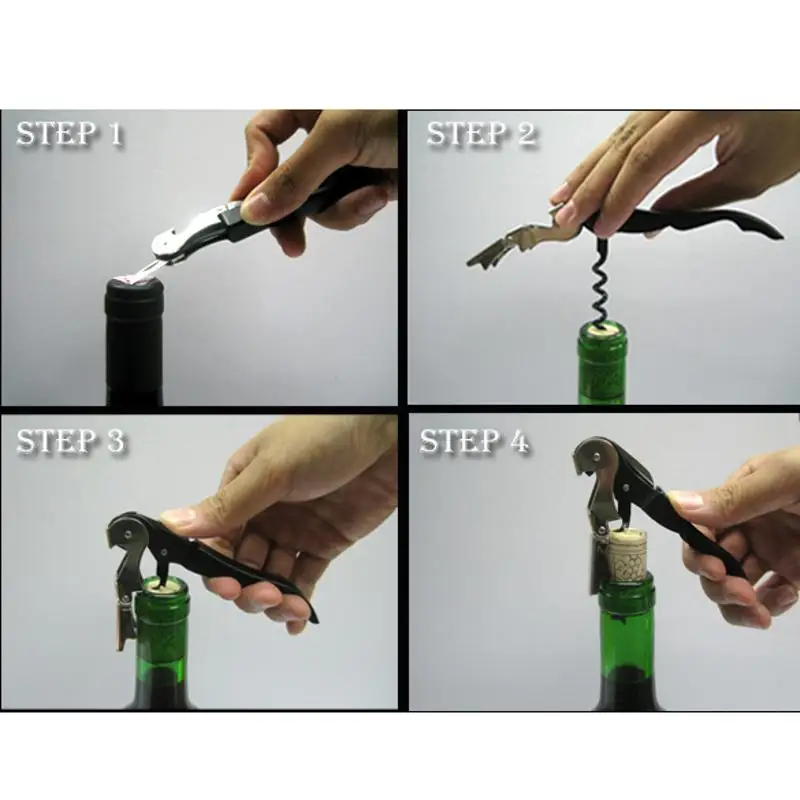 STEP 1

STEP 2

STEP 3

STEP 4