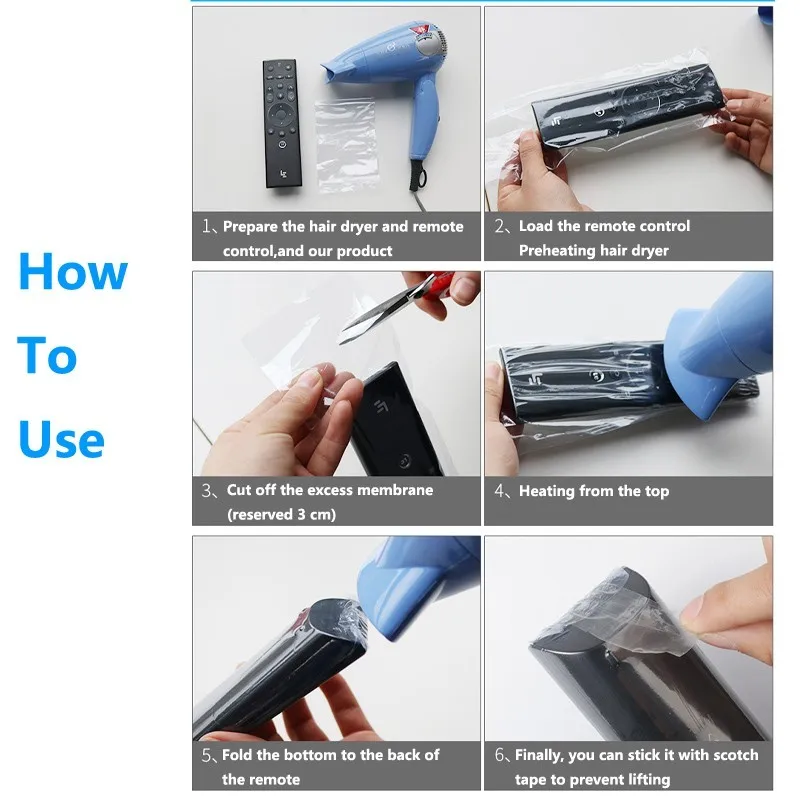 How To Use

1、Prepare the hair dryer and remote control,and our product

2、Load the remote control Preheating hair dryer

3、Cut off the excess membrane (reserved 3 cm)

4、Heating from the top

5、Fold the bottom to the back of the remote

6、Finally, you can stick it with scotch tape to prevent lifting