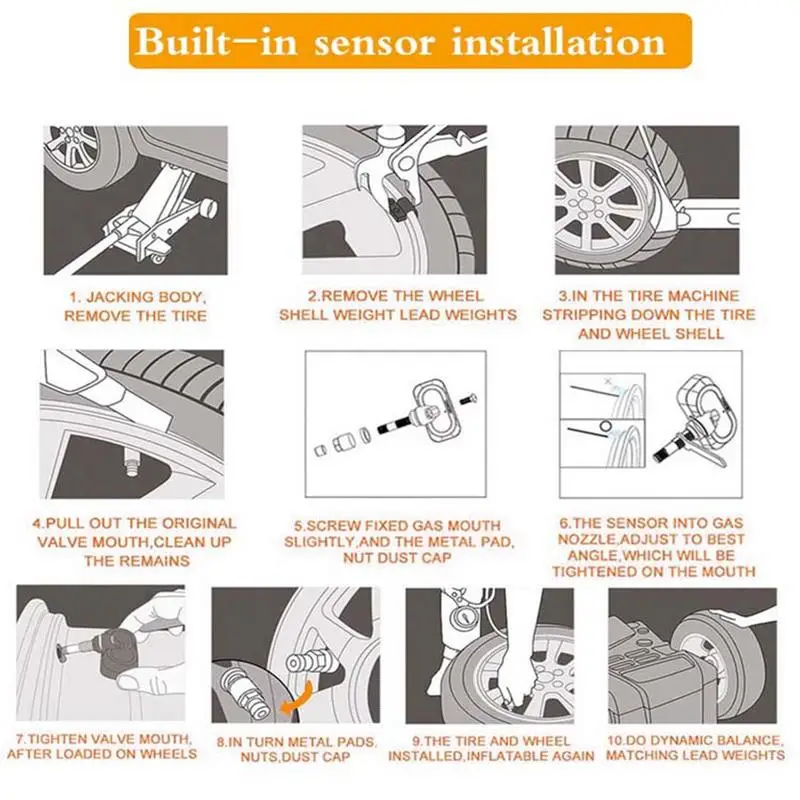 Built-in sensor installation

1. JACKING BODY, REMOVE THE TIRE

2.REMOVE THE WHEEL SHELL WEIGHT LEAD WEIGHTS

3.IN THE TIRE MACHINE STRIPPING DOWN THE TIRE AND WHEEL SHELL

4.PULL OUT THE ORIGINAL VALVE MOUTH,CLEAN UP THE REMAINS

5.SCREW FIXED GAS MOUTH SLIGHTLY,AND THE METAL PAD, NUT DUST CAP

6.THE SENSOR INTO GAS NOZZLE,ADJUST TO BEST ANGLE,WHICH WILL BE TIGHTENED ON THE MOUTH

7.TIGHTEN VALVE MOUTH, AFTER LOADED ON WHEELS

8.IN TURN METAL PADS, NUTS,DUST CAP

9.THE TIRE AND WHEEL INSTALLED,INFLATABLE AGAIN

10.DO DYNAMIC BALANCE, MATCHING LEAD WEIGHTS