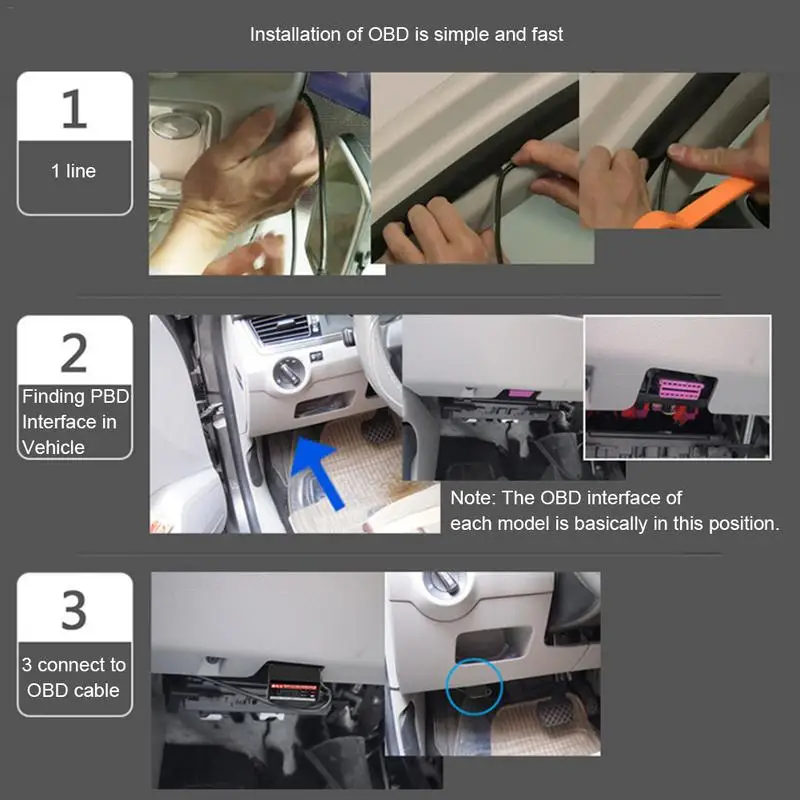 Installation of OBD is simple and fast

1

1 line

2

Finding PBD Interface in Vehicle

Note: The OBD interface of each model is basically in this position.

3

3 connect to OBD cable