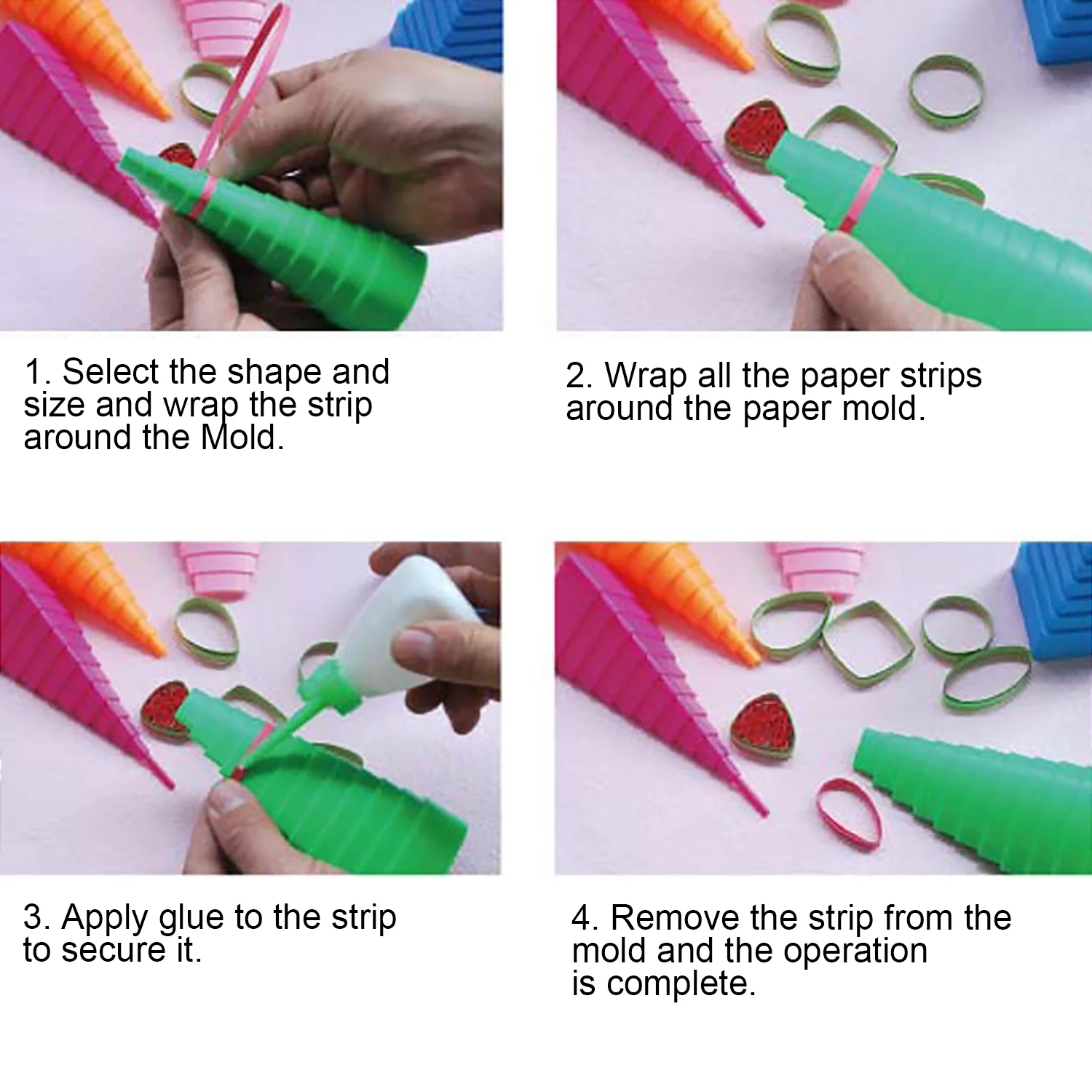 1. Select the shape and size and wrap the strip around the Mold.

2. Wrap all the paper strips around the paper mold.

3. Apply glue to the strip to secure it.

4. Remove the strip from the mold and the operation is complete.