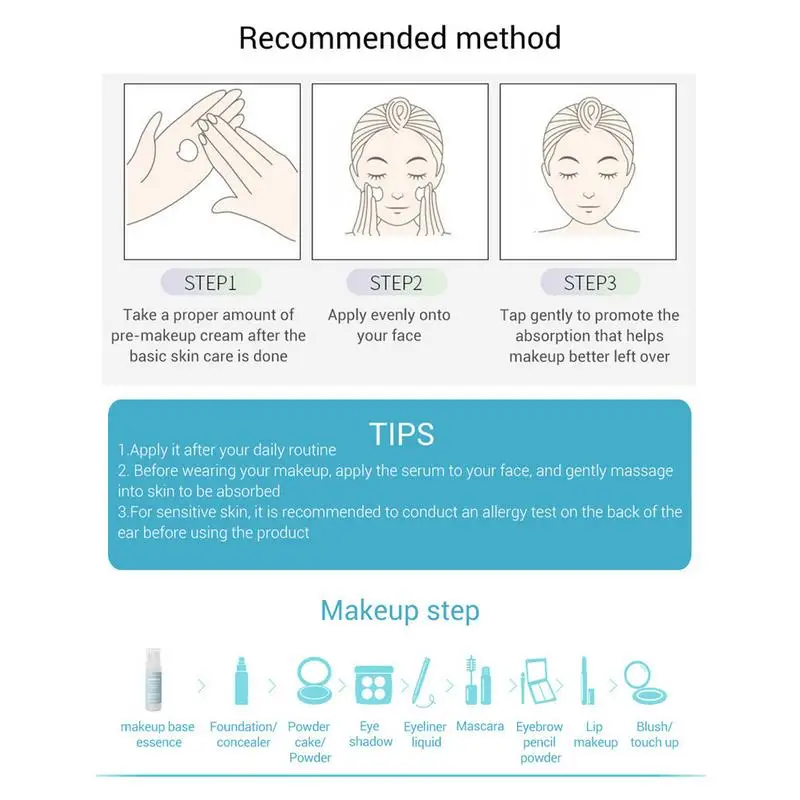 Recommended method

STEP1
Take a proper amount of pre-makeup cream after the basic skin care is done

STEP2
Apply evenly onto your face

STEP3
Tap gently to promote the absorption that helps makeup better left over

TIPS
1.Apply it after your daily routine
2. Before wearing your makeup, apply the serum to your face, and gently massage into skin to be absorbed
3.For sensitive skin, it is recommended to conduct an allergy test on the back of the ear before using the product

Makeup step

makeup base essence
Foundation/ concealer
Powder cake/ Powder
Eye shadow
Eyeliner liquid
Mascara
Eyebrow pencil powder
Lip makeup
Blush/ touch up